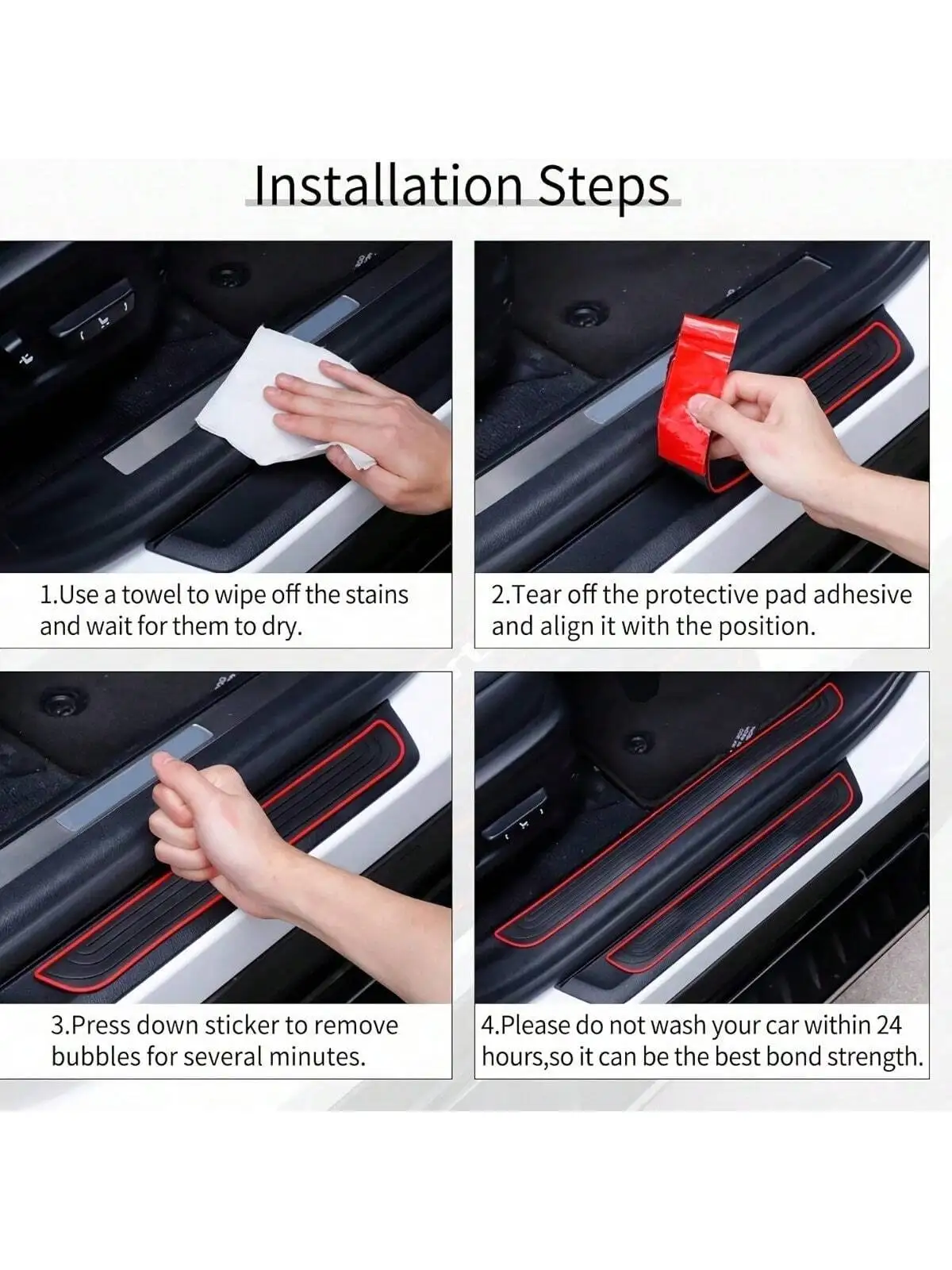 Installation Steps

1.Use a towel to wipe off the stains and wait for them to dry.

2.Tear off the protective pad adhesive and align it with the position.

3.Press down sticker to remove bubbles for several minutes.

4.Please do not wash your car within 24 hours,so it can be the best bond strength.