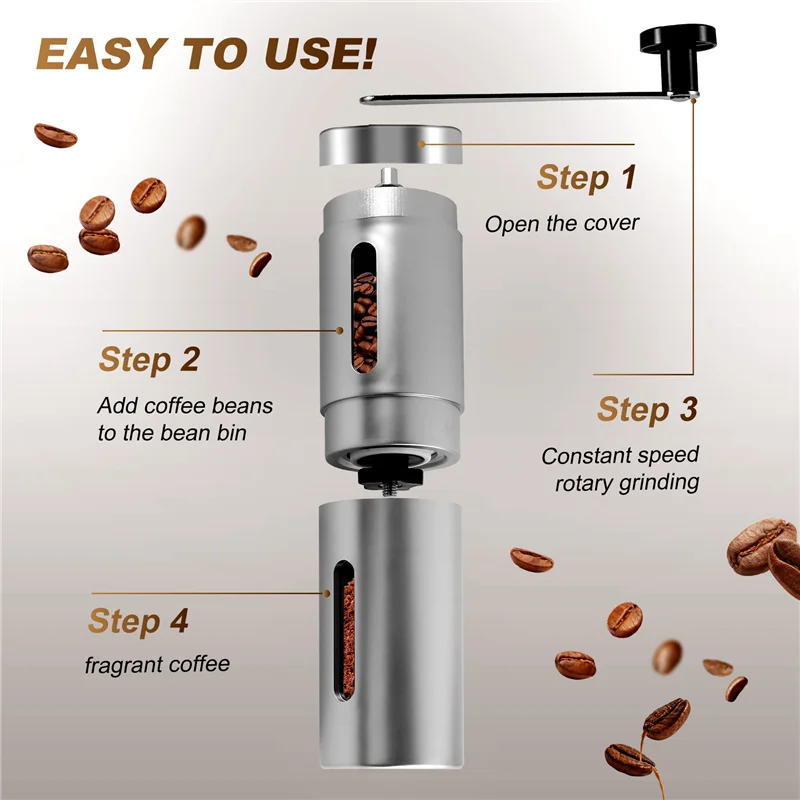 EASY TO USE!

Step 1
Open the cover

Step 2
Add coffee beans to the bean bin

Step 3
Constant speed rotary grinding

Step 4
fragrant coffee