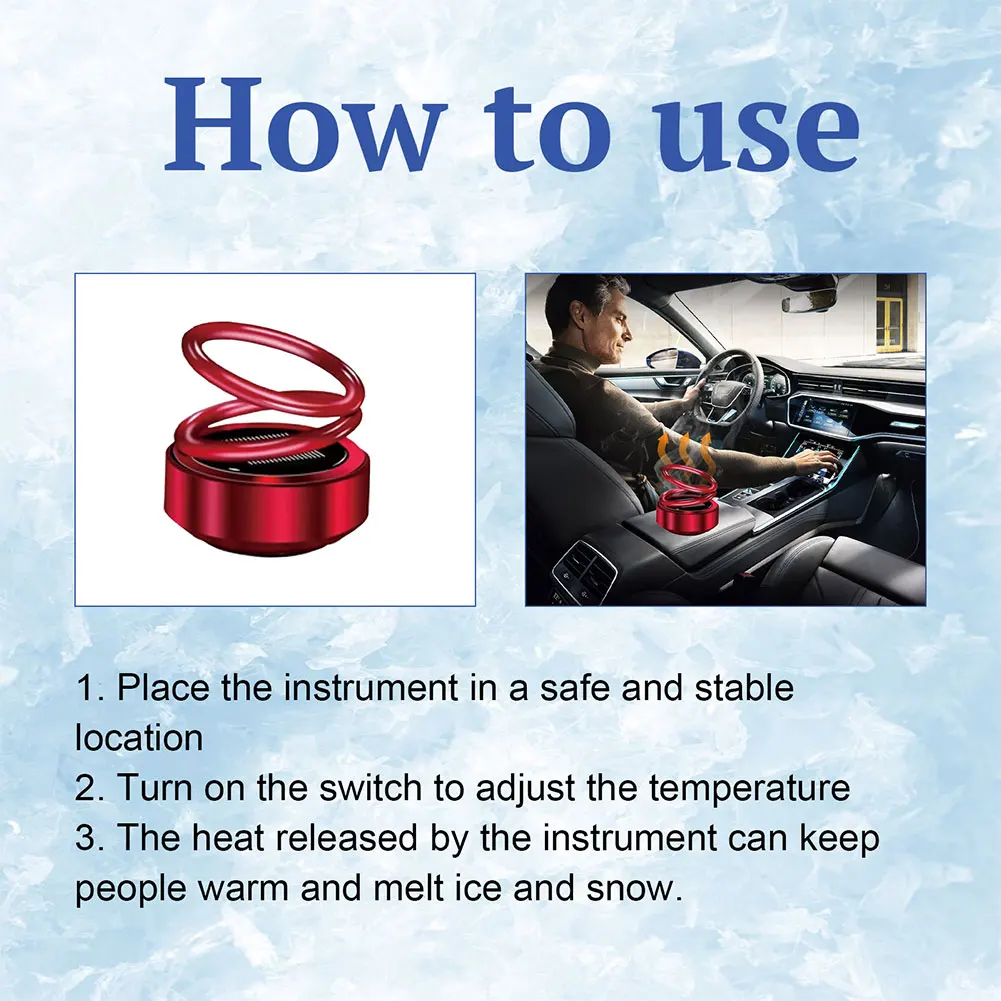 How to use

1. Place the instrument in a safe and stable location
2. Turn on the switch to adjust the temperature
3. The heat released by the instrument can keep people warm and melt ice and snow.