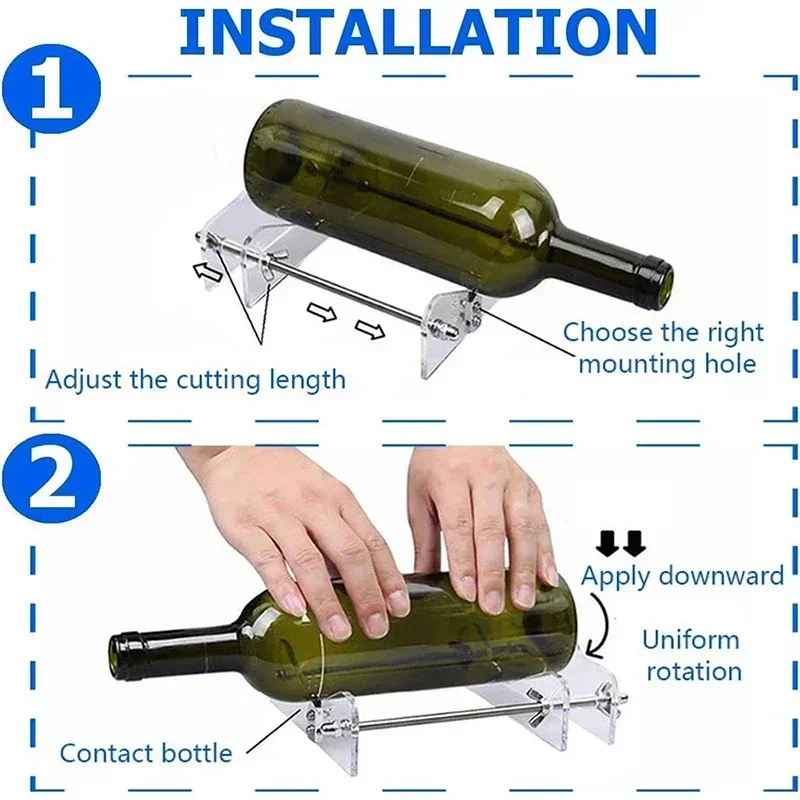 INSTALLATION

1

Choose the right mounting hole

Adjust the cutting length

2

Apply downward

Uniform rotation

Contact bottle