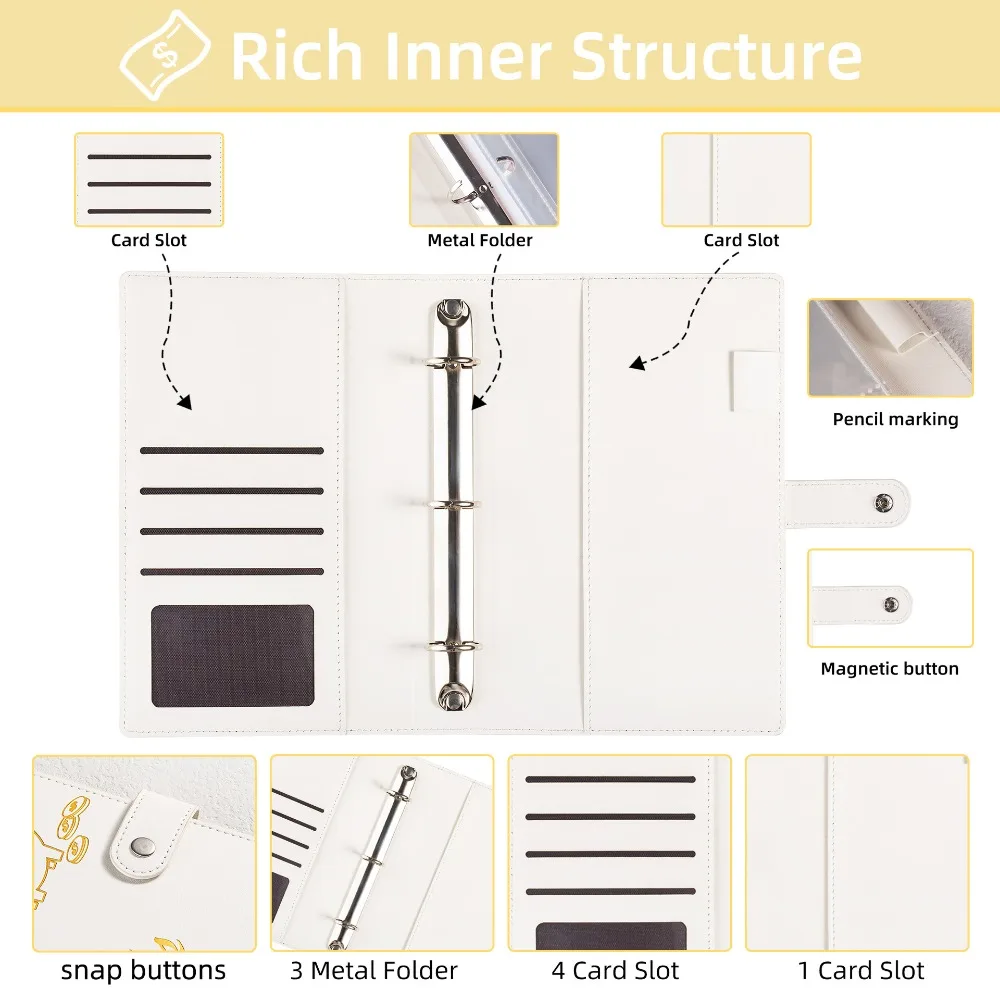 Rich Inner Structure

Card Slot

Metal Folder

Card Slot

Pencil marking

Magnetic button

snap buttons

3 Metal Folder

4 Card Slot

1 Card Slot