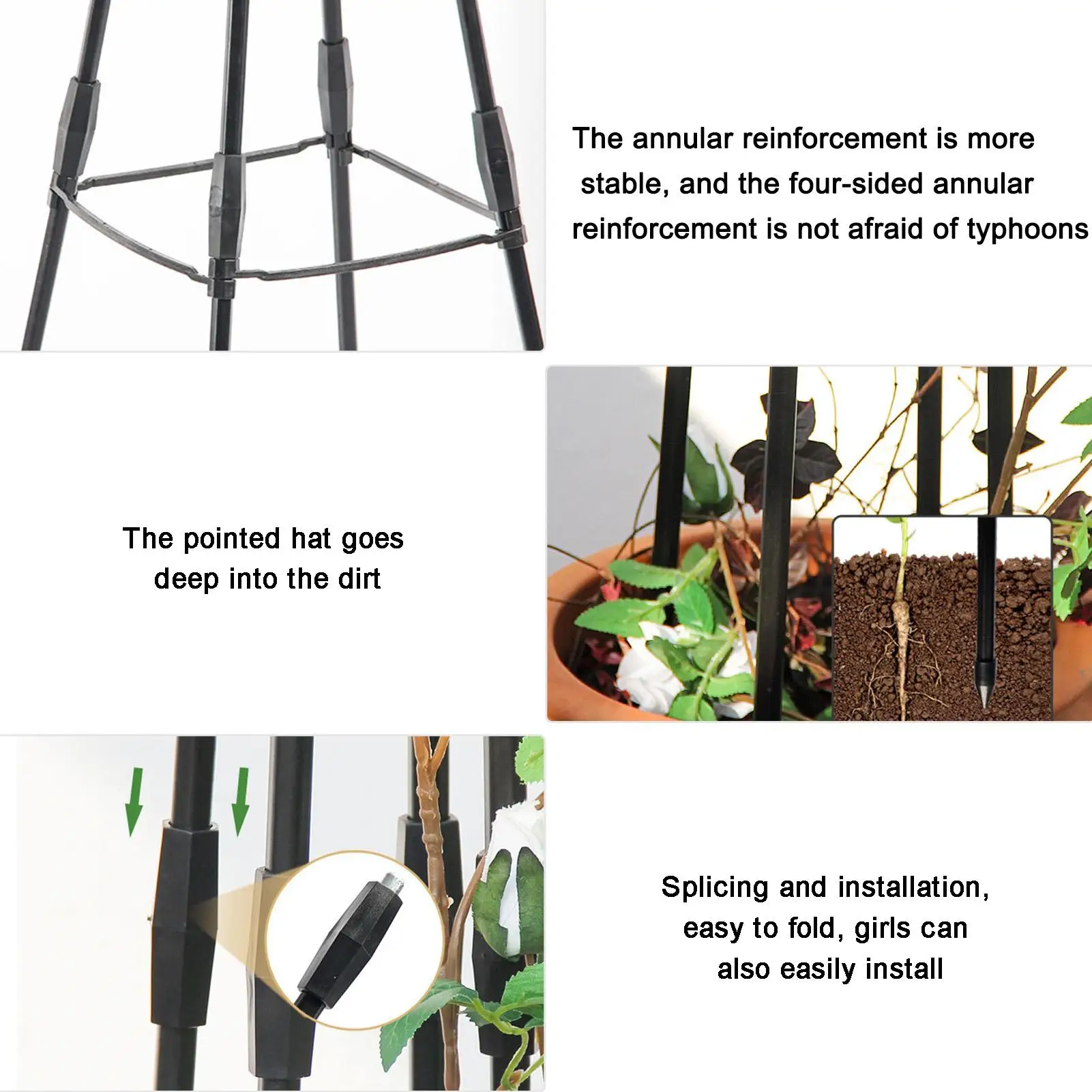 The annular reinforcement is more stable, and the four-sided annular reinforcement is not afraid of typhoons

The pointed hat goes deep into the dirt

Splicing and installation, easy to fold, girls can also easily install