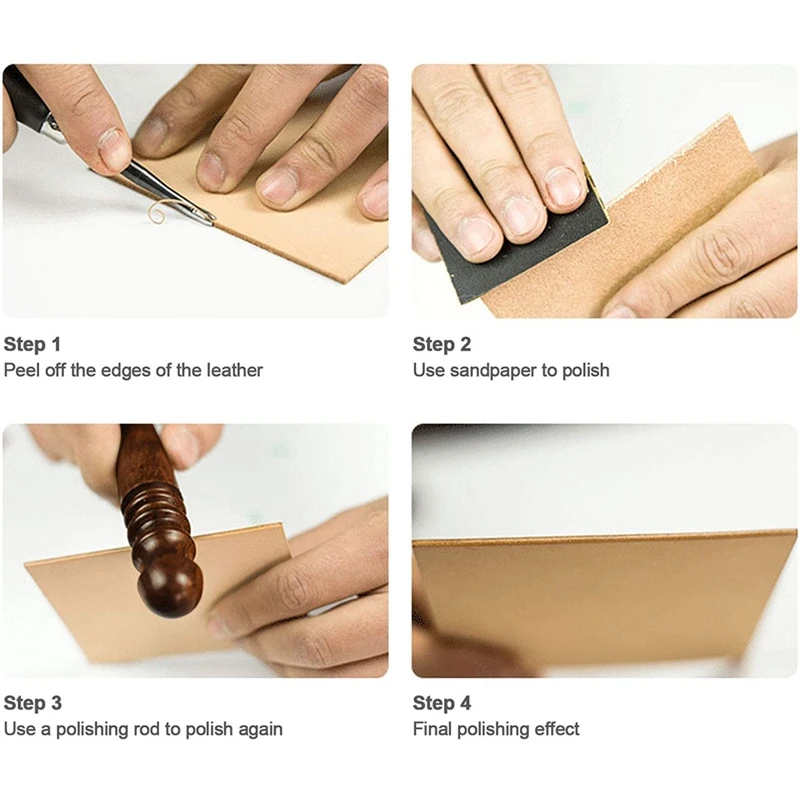 Step 1
Peel off the edges of the leather

Step 2
Use sandpaper to polish

Step 3
Use a polishing rod to polish again

Step 4
Final polishing effect