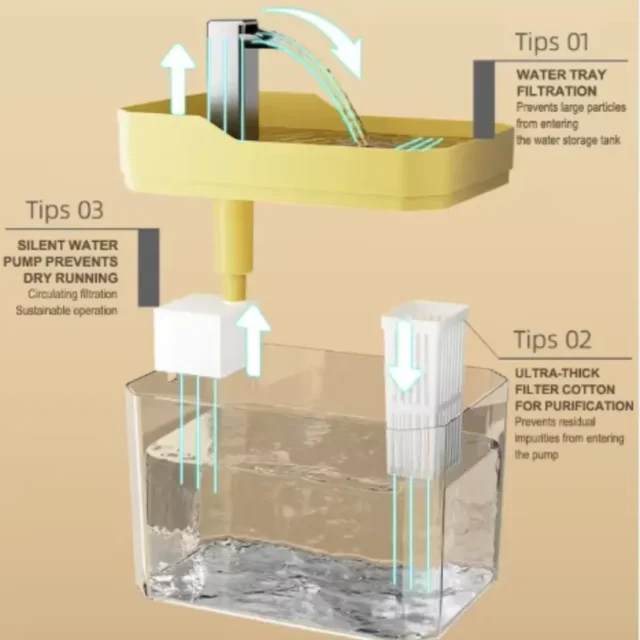 Tips 01

WATER TRAY FILTRATION
Prevents large particles from entering the water storage tank

Tips 03

SILENT WATER PUMP PREVENTS DRY RUNNING
Circulating filtration
Sustainable operation

Tips 02

ULTRA-THICK FILTER COTTON FOR PURIFICATION
Prevents residual impurities from entering the pump