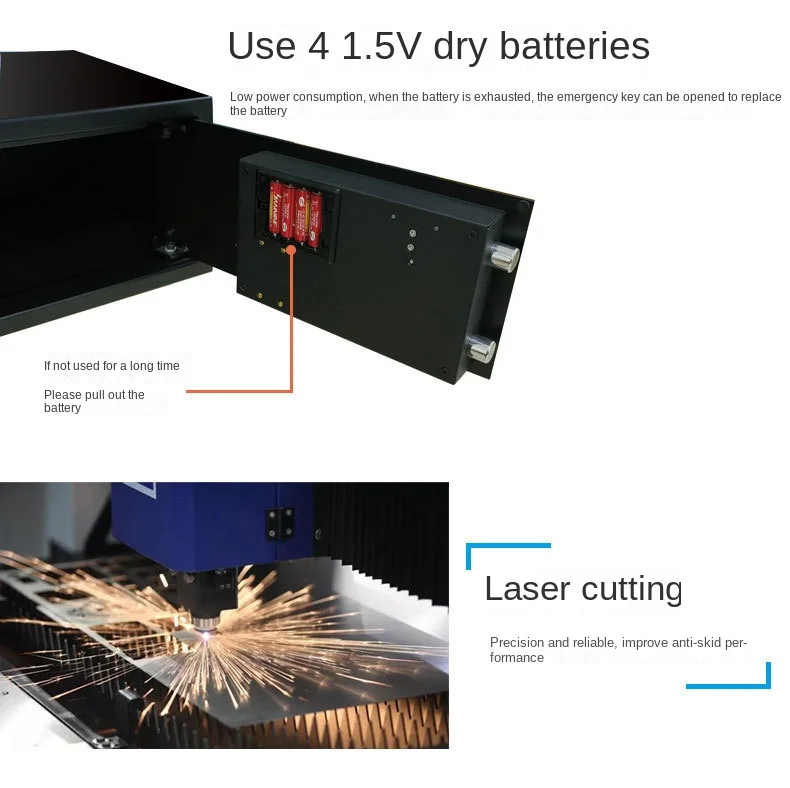 Use 4 1.5V dry batteries

Low power consumption, when the battery is exhausted, the emergency key can be opened to replace the battery

If not used for a long time

Please pull out the battery

Laser cutting

Precision and reliable, improve anti-skid performance