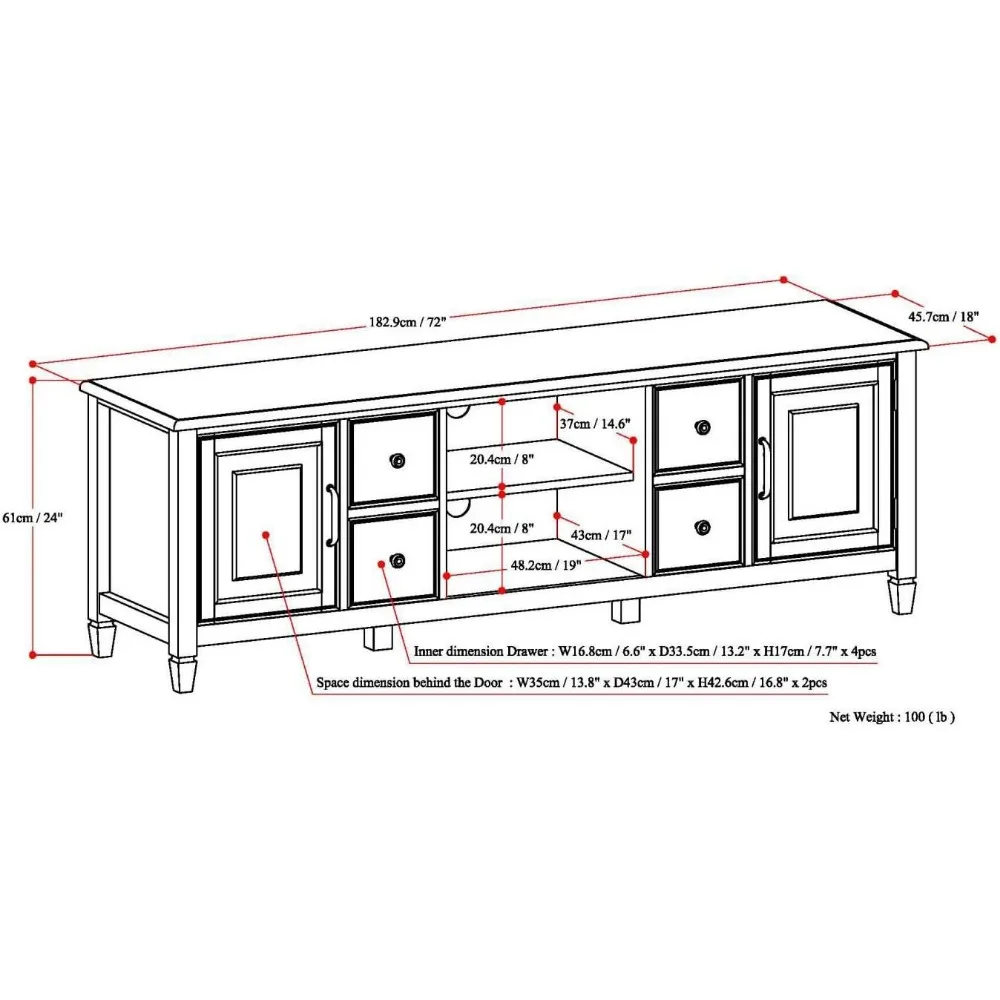 182.9cm / 72"

45.7cm / 18"

61cm / 24"

37cm / 14.6"

20.4cm / 8"

20.4cm / 8"

43cm / 17"

48.2cm / 19"

Inner dimension Drawer : W16.8cm / 6.6" x D33.5cm / 13.2" x H17cm / 7.7" x 4pcs

Space dimension behind the Door : W35cm / 13.8" x D43cm / 17" x H42.6cm / 16.8" x 2pcs

Net Weight : 100 ( lb )