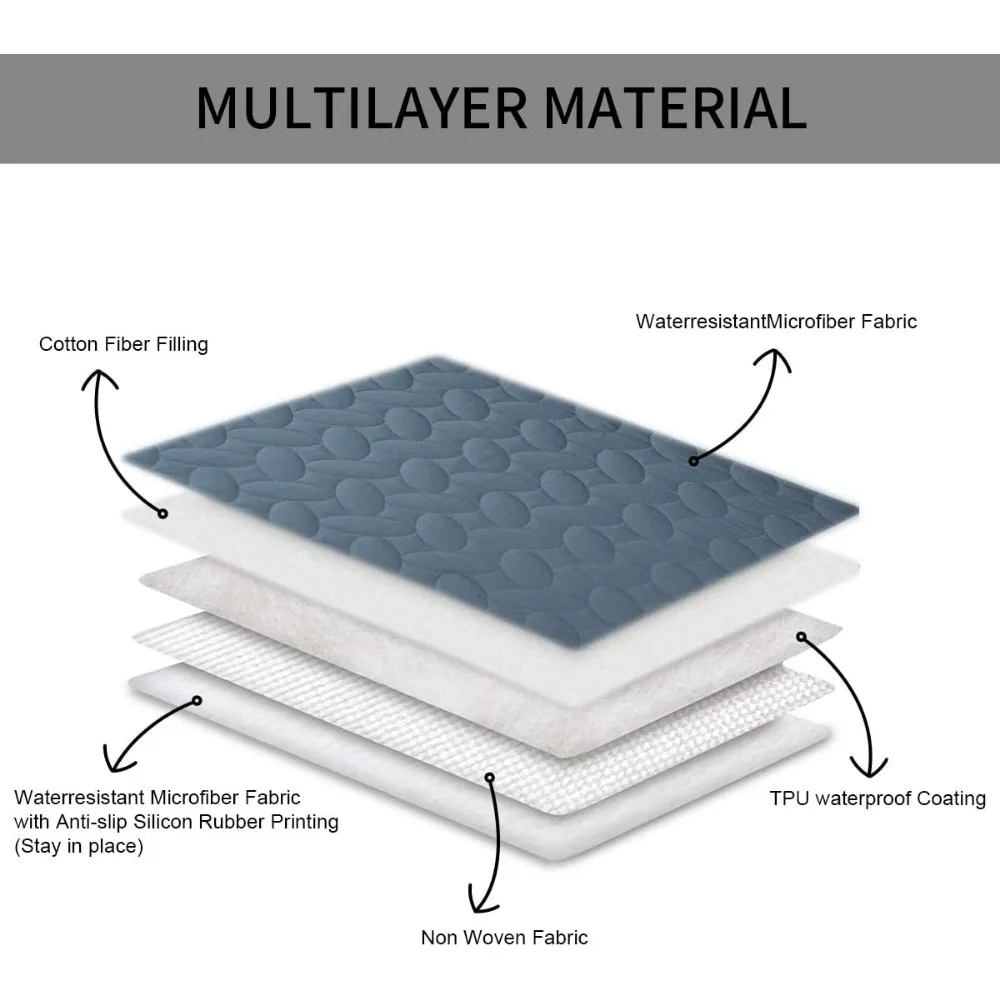 MULTILAYER MATERIAL

Cotton Fiber Filling

WaterresistantMicrofiber Fabric

Waterresistant Microfiber Fabric with Anti-slip Silicon Rubber Printing (Stay in place)

TPU waterproof Coating

Non Woven Fabric