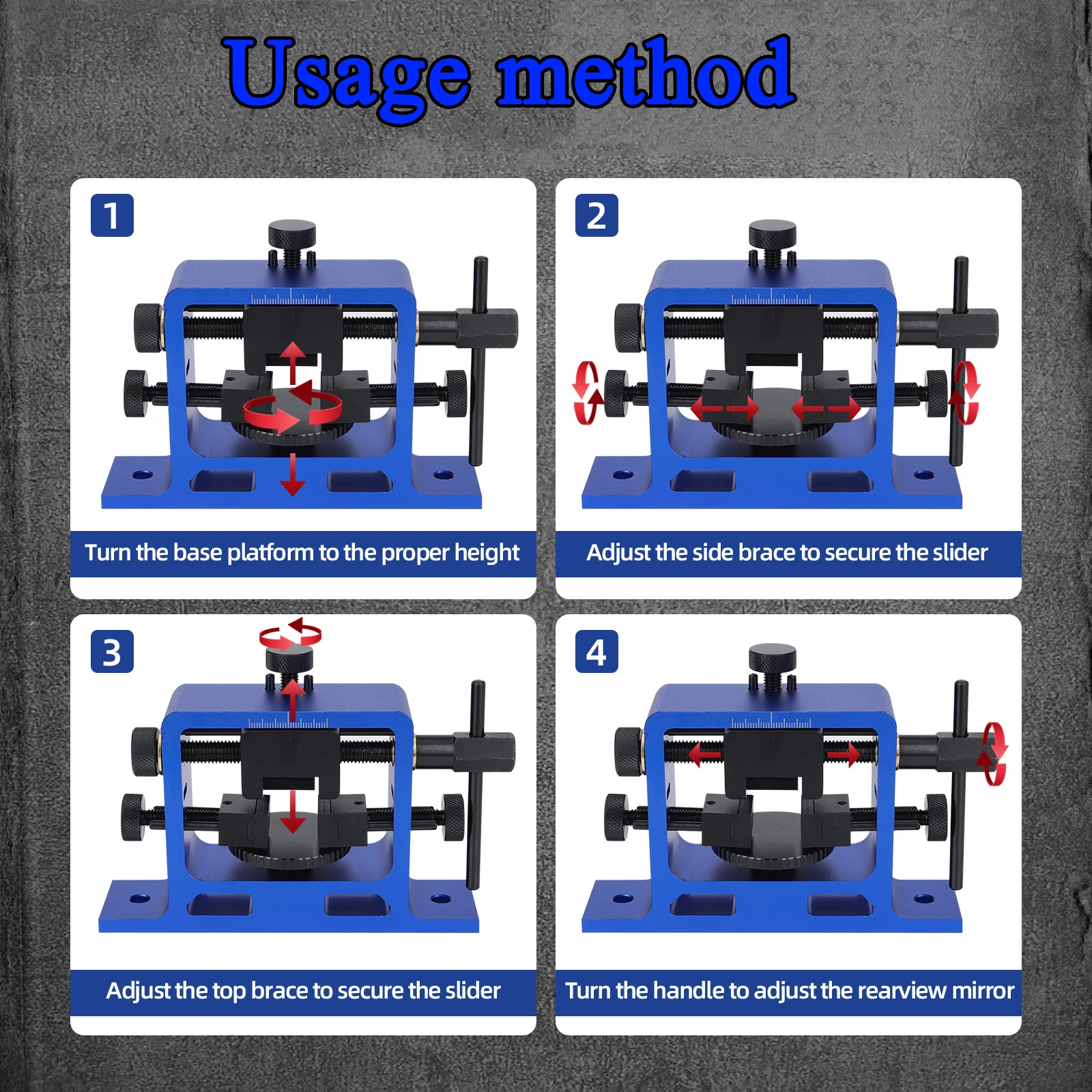 Usage method

1

Turn the base platform to the proper height

2

Adjust the side brace to secure the slider

3

Adjust the top brace to secure the slider

4

Turn the handle to adjust the rearview mirror