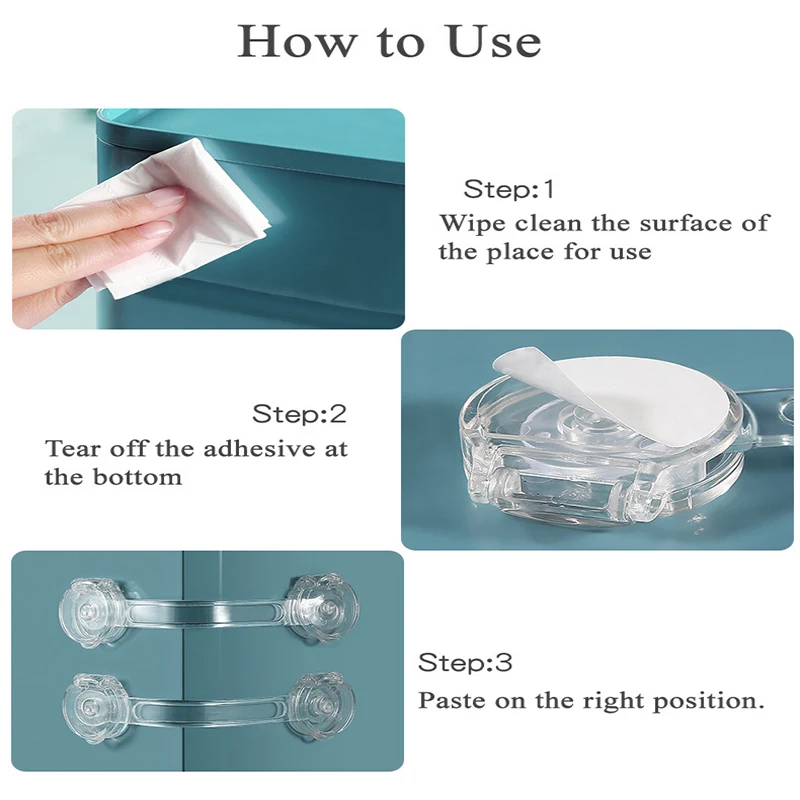 How to Use

Step:1
Wipe clean the surface of the place for use

Step:2
Tear off the adhesive at the bottom

Step:3
Paste on the right position.