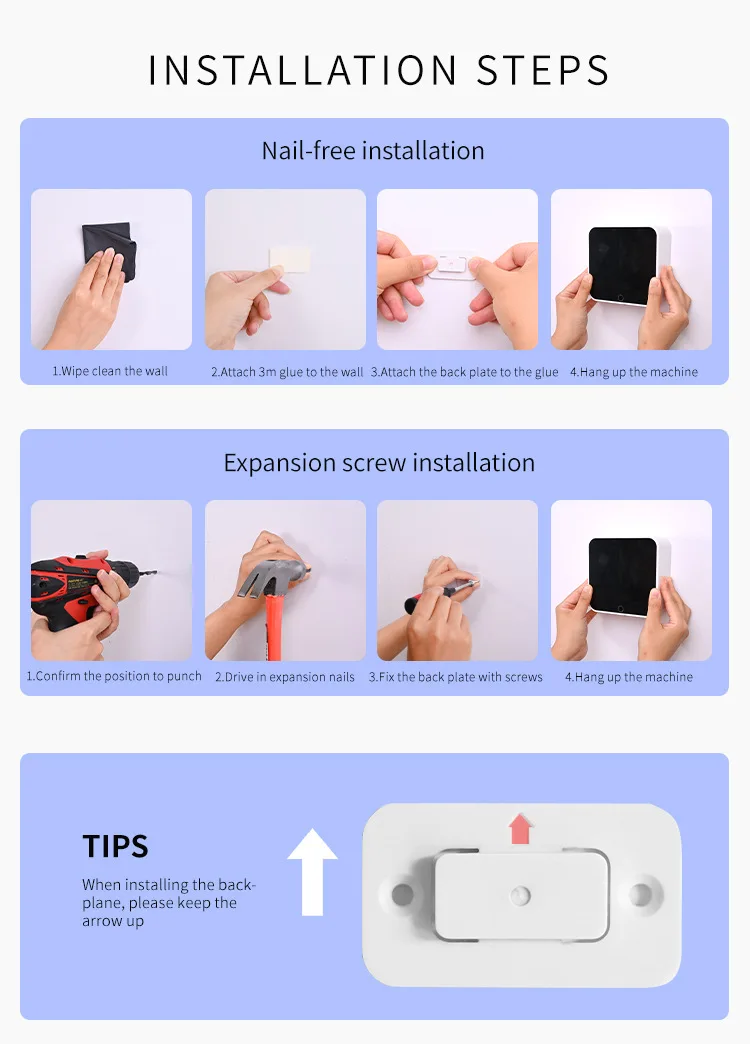 INSTALLATION STEPS

Nail-free installation

1.Wipe clean the wall

2.Attach 3m glue to the wall

3.Attach the back plate to the glue

4.Hang up the machine

Expansion screw installation

1.Confirm the position to punch

2.Drive in expansion nails

3.Fix the back plate with screws

4.Hang up the machine

TIPS

When installing the backplane, please keep the arrow up