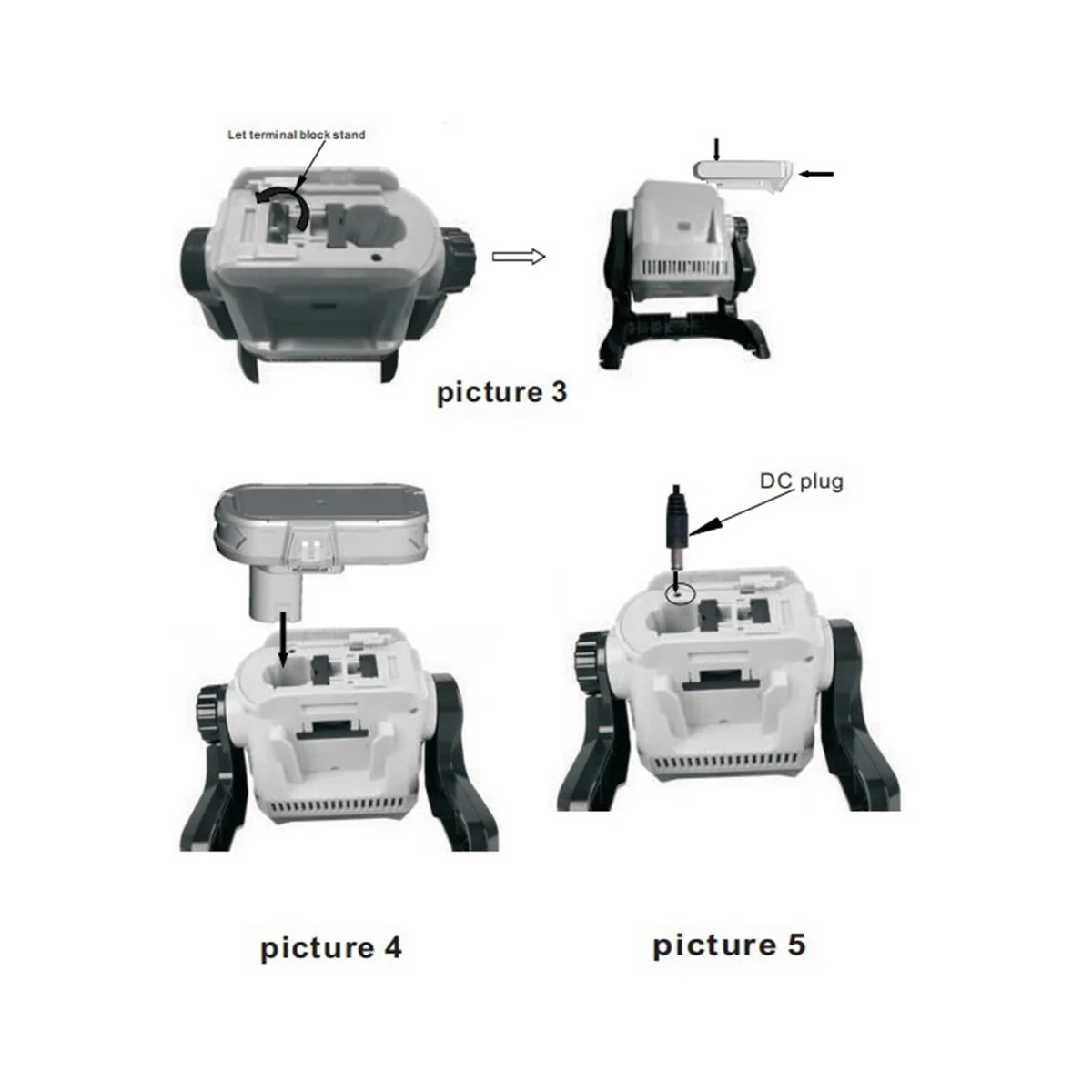 Let terminal block stand

picture 3

DC plug

picture 4

picture 5