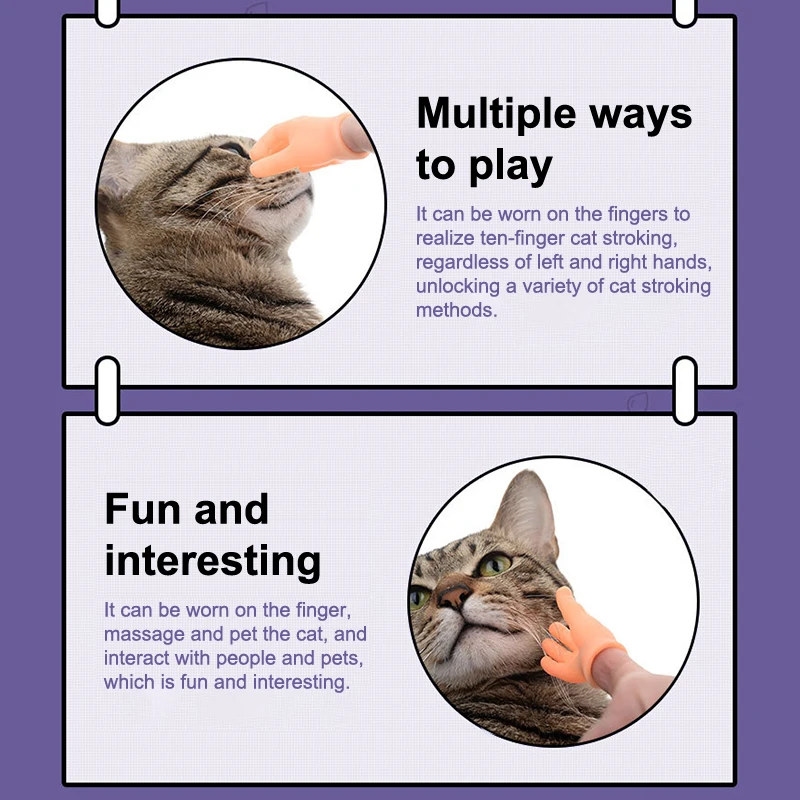 Multiple ways to play

It can be worn on the fingers to realize ten-finger cat stroking, regardless of left and right hands, unlocking a variety of cat stroking methods.

Fun and interesting

It can be worn on the finger, massage and pet the cat, and interact with people and pets, which is fun and interesting.