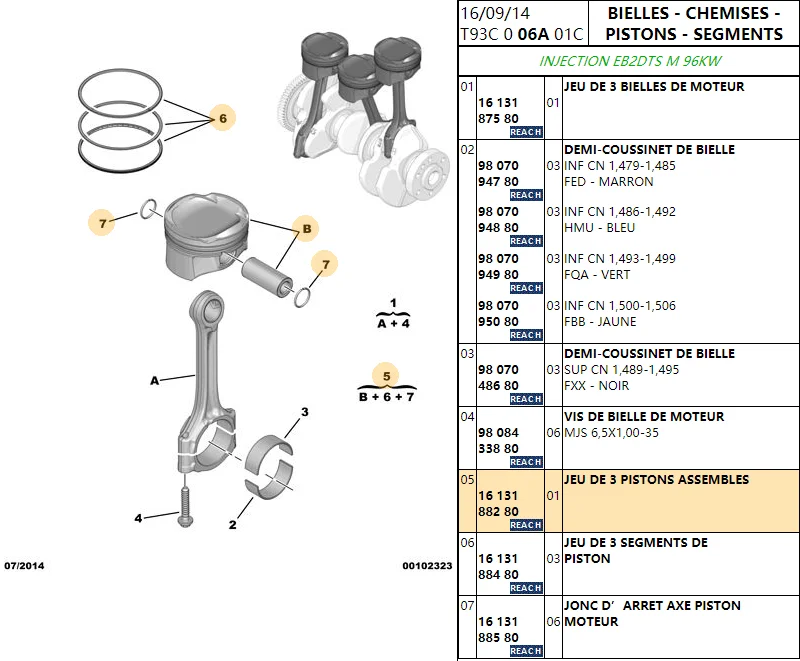 6

7

B

7

1
A + 4

A

5
B + 6 + 7

3

4

2

07/2014

00102323

16/09/14
T93C 0 06A 01C

BIELLES - CHEMISES - PISTONS - SEGMENTS

INJECTION EB2DTS M 96KW

| | | | |
|---|---|---|---|
| 01 | 16 131 875 80 REACH | 01 | JEU DE 3 BIELLES DE MOTEUR |
| 02 | 98 070 947 80 REACH | 03 | DEMI-COUSSINET DE BIELLE INF CN 1,479-1,485 FED - MARRON |
| | 98 070 948 80 REACH | 03 | INF CN 1,486-1,492 HMU - BLEU |
| | 98 070 949 80 REACH | 03 | INF CN 1,493-1,499 FQA - VERT |
| | 98 070 950 80 REACH | 03 | INF CN 1,500-1,506 FBB - JAUNE |
| 03 | 98 070 486 80 REACH | 03 | DEMI-COUSSINET DE BIELLE SUP CN 1,489-1,495 FXX - NOIR |
| 04 | 98 084 338 80 REACH | 06 | VIS DE BIELLE DE MOTEUR MJS 6,5X1,00-35 |
| 05 | 16 131 882 80 REACH | 01 | JEU DE 3 PISTONS ASSEMBLES |
| 06 | 16 131 884 80 REACH | 03 | JEU DE 3 SEGMENTS DE PISTON |
| 07 | 16 131 885 80 REACH | 06 | JONC D' ARRET AXE PISTON MOTEUR |