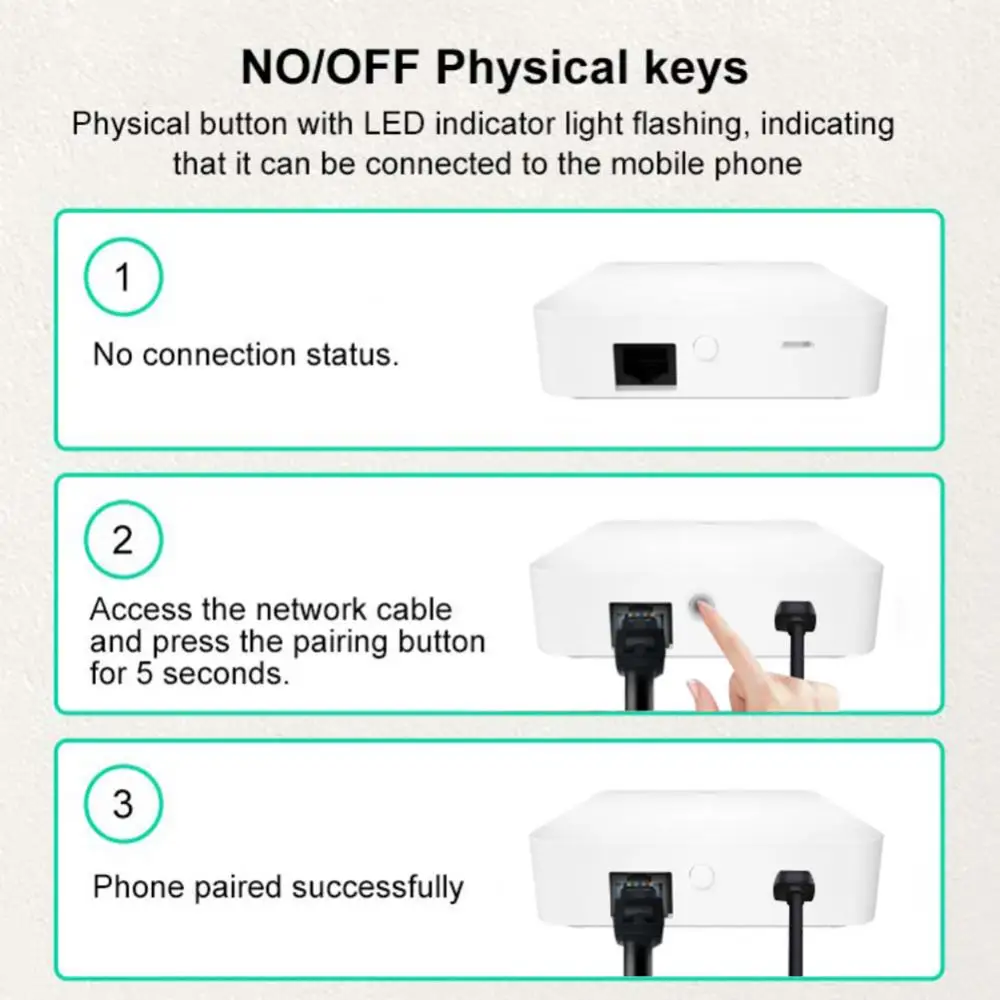 NO/OFF Physical keys

Physical button with LED indicator light flashing, indicating that it can be connected to the mobile phone

1

No connection status.

2

Access the network cable and press the pairing button for 5 seconds.

3

Phone paired successfully