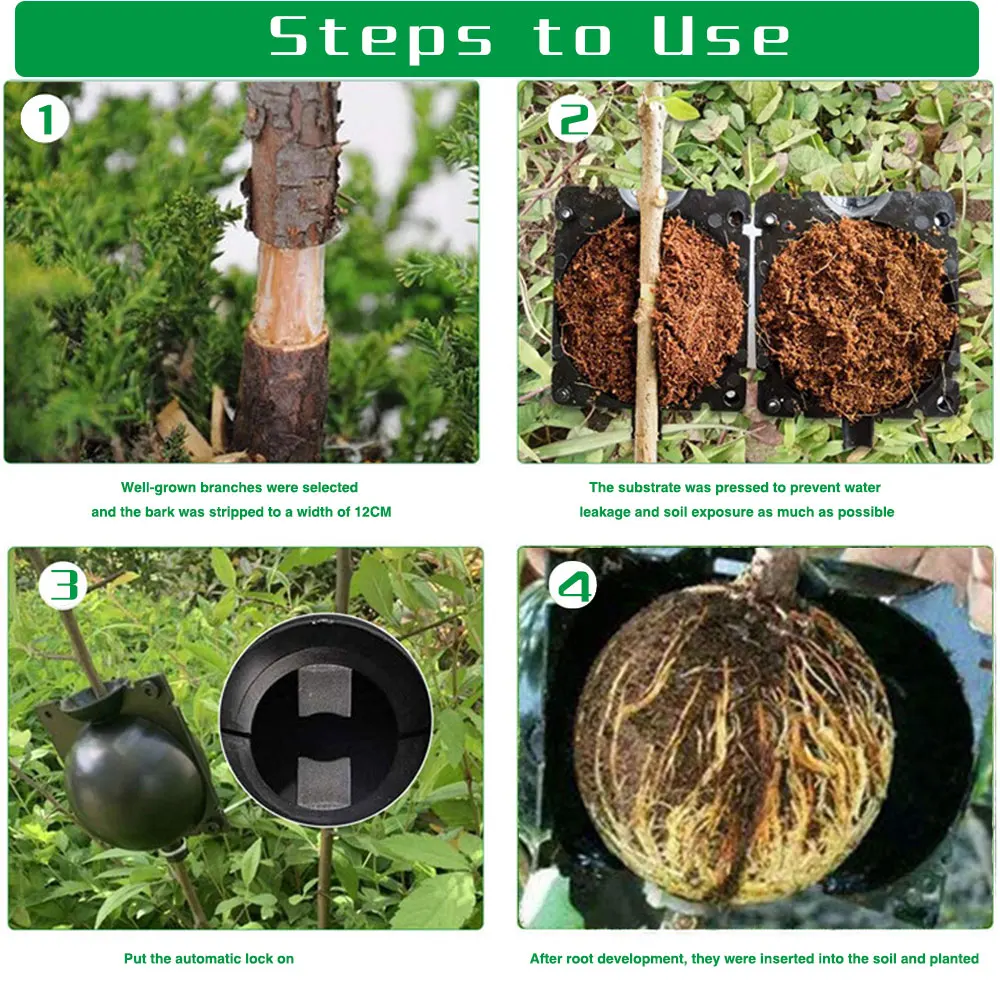 Steps to Use

1

Well-grown branches were selected and the bark was stripped to a width of 12CM

2

The substrate was pressed to prevent water leakage and soil exposure as much as possible

3

Put the automatic lock on

4

After root development, they were inserted into the soil and planted