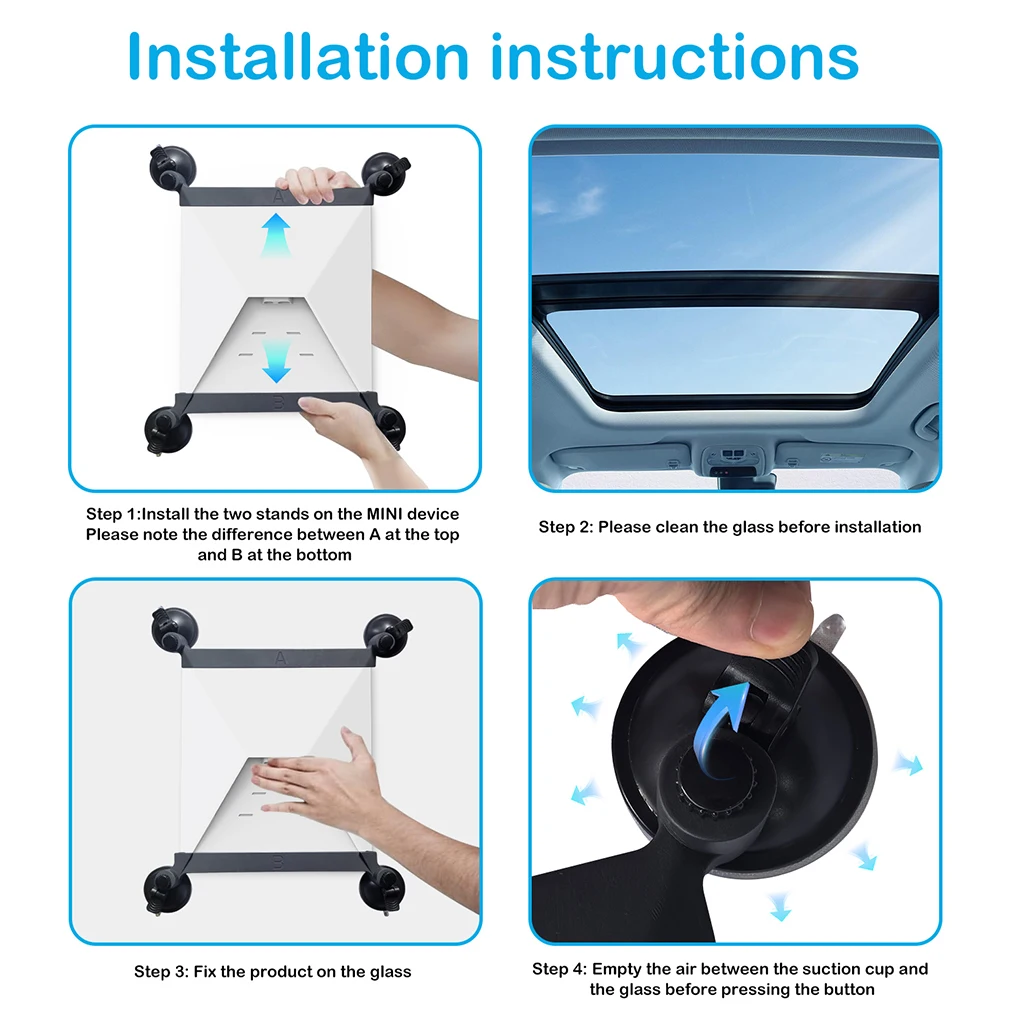 Installation instructions

A

B

Step 1:Install the two stands on the MINI device Please note the difference between A at the top and B at the bottom

Step 2: Please clean the glass before installation

A

B

Step 3: Fix the product on the glass

Step 4: Empty the air between the suction cup and the glass before pressing the button