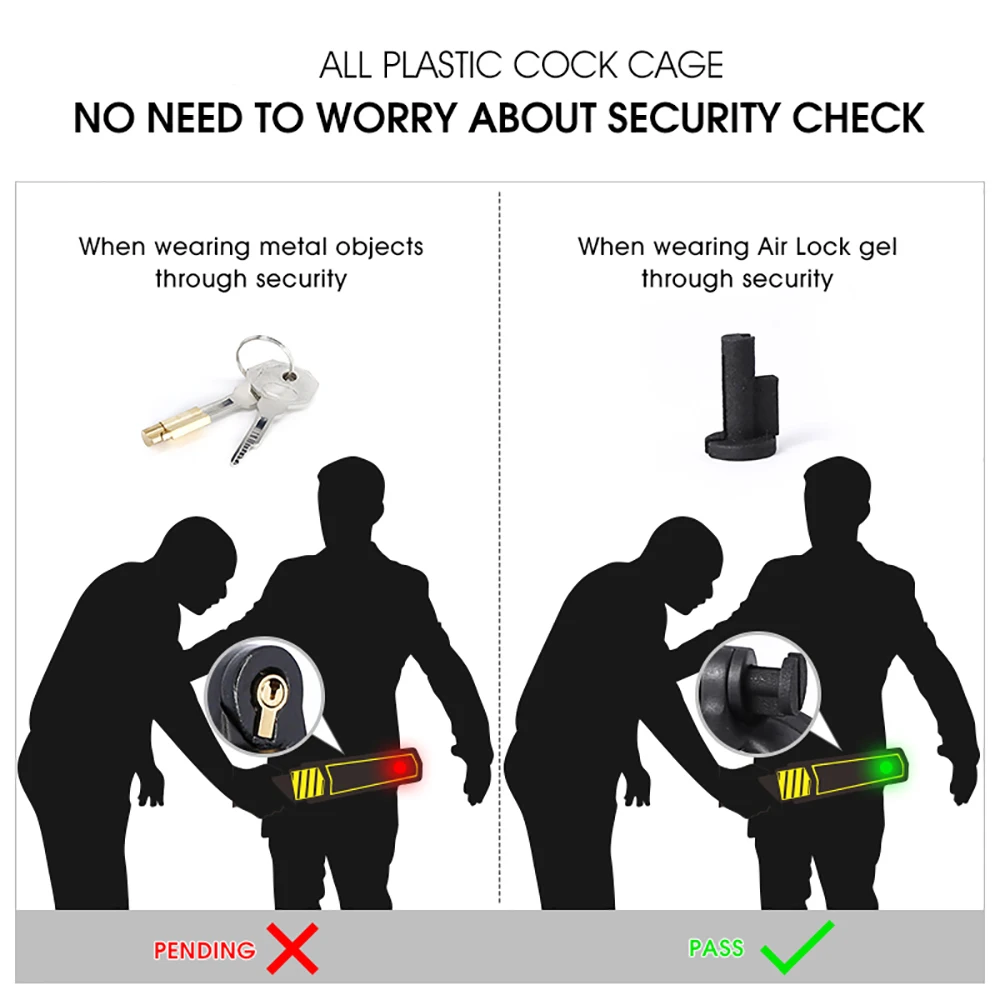 ALL PLASTIC COCK CAGE
NO NEED TO WORRY ABOUT SECURITY CHECK

When wearing metal objects through security

PENDING

When wearing Air Lock gel through security

PASS