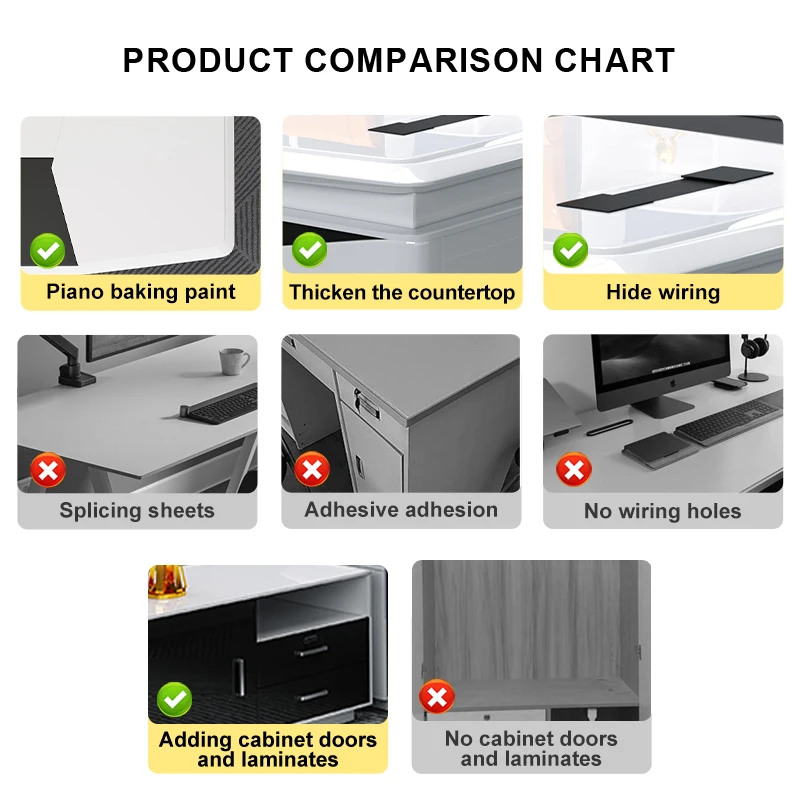 PRODUCT COMPARISON CHART

Piano baking paint

Thicken the countertop

Hide wiring

Splicing sheets

Adhesive adhesion

No wiring holes

Adding cabinet doors and laminates

No cabinet doors and laminates