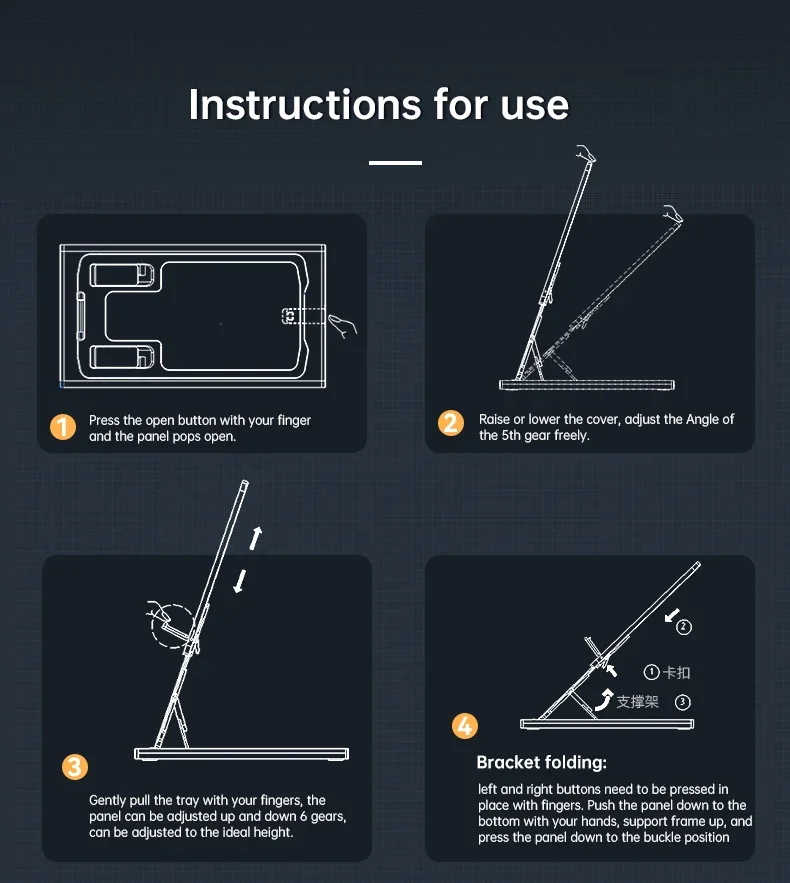 Instructions for use

1 Press the open button with your finger and the panel pops open.

2 Raise or lower the cover, adjust the Angle of the 5th gear freely.

3 Gently pull the tray with your fingers, the panel can be adjusted up and down 6 gears, can be adjusted to the ideal height.

② ① 卡扣 支撑架 ③

4 Bracket folding:

left and right buttons need to be pressed in place with fingers. Push the panel down to the bottom with your hands, support frame up, and press the panel down to the buckle position