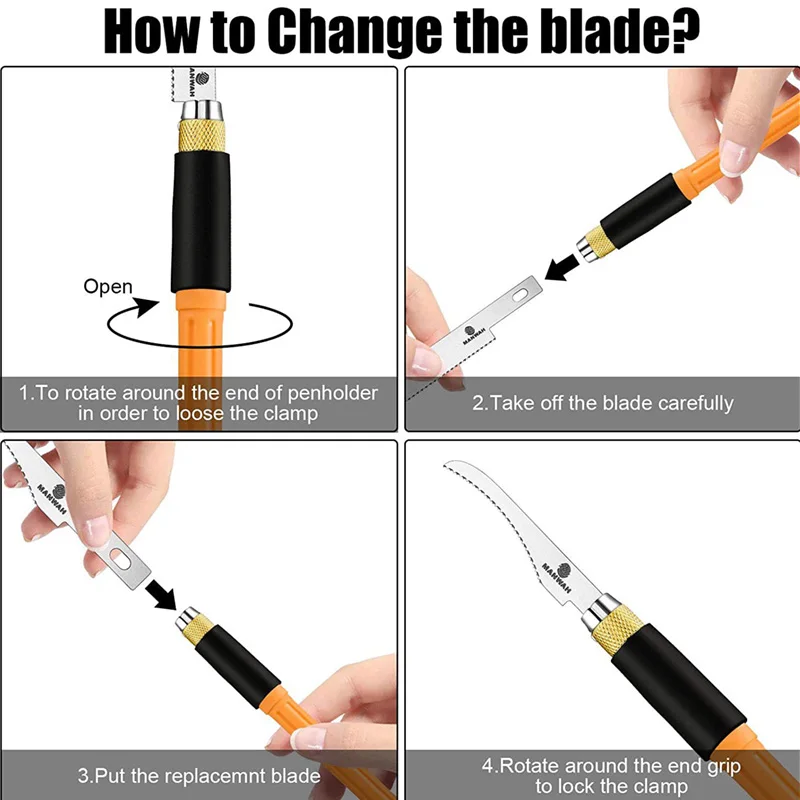 How to Change the blade?

MANWAH

Open

1.To rotate around the end of penholder in order to loose the clamp

MANWAH

2.Take off the blade carefully

MANWAH

3.Put the replacemnt blade

MANWAH

4.Rotate around the end grip to lock the clamp