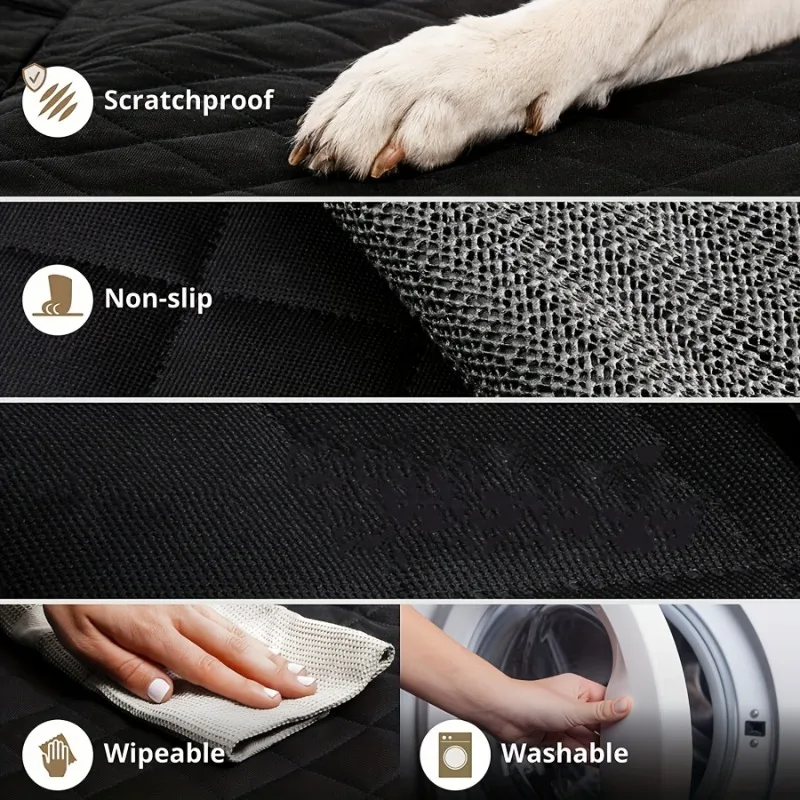 Scratchproof

Non-slip

Wipeable

Washable