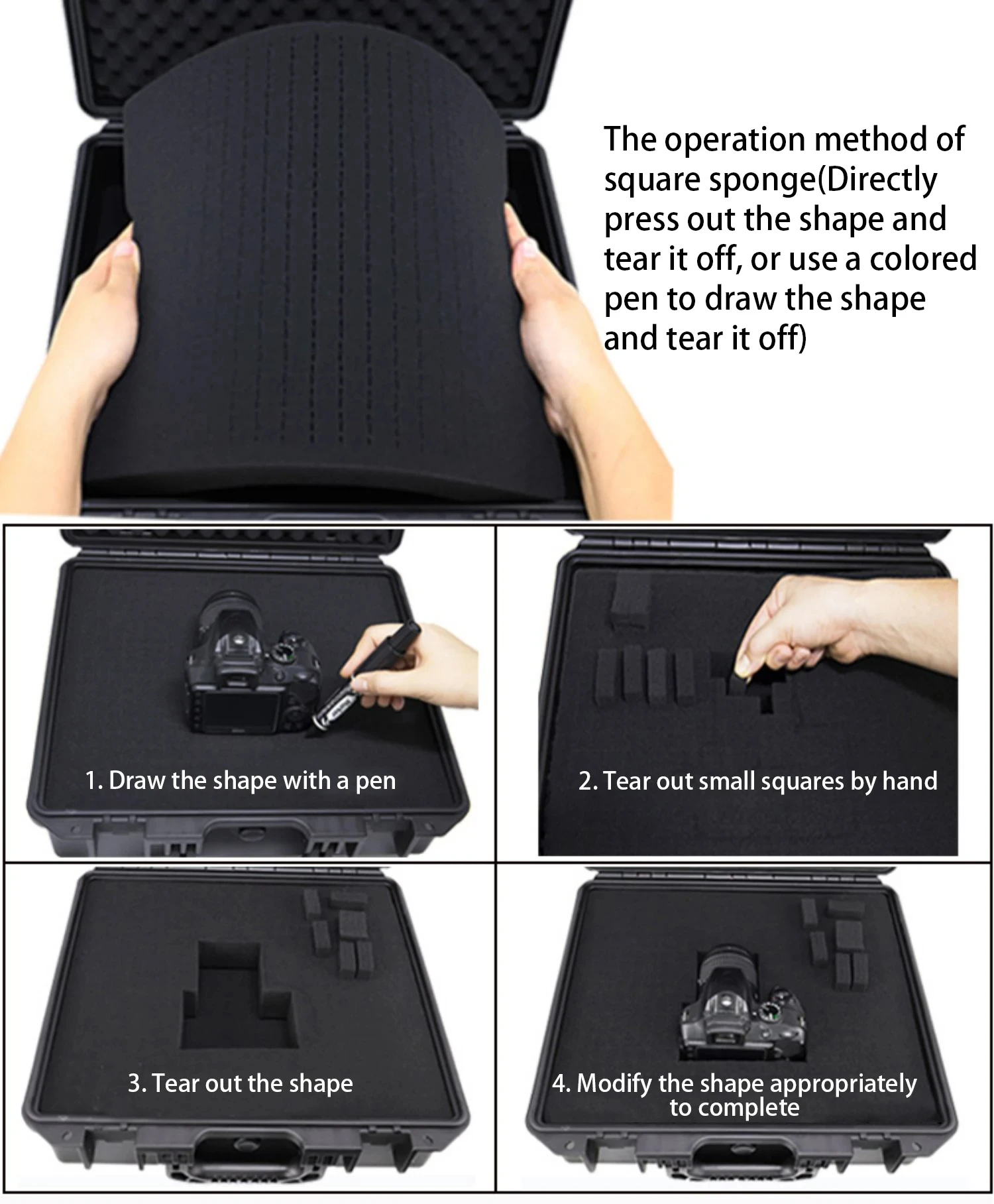 The operation method of square sponge(Directly press out the shape and tear it off, or use a colored pen to draw the shape and tear it off)

1. Draw the shape with a pen

2. Tear out small squares by hand

3. Tear out the shape

4. Modify the shape appropriately to complete