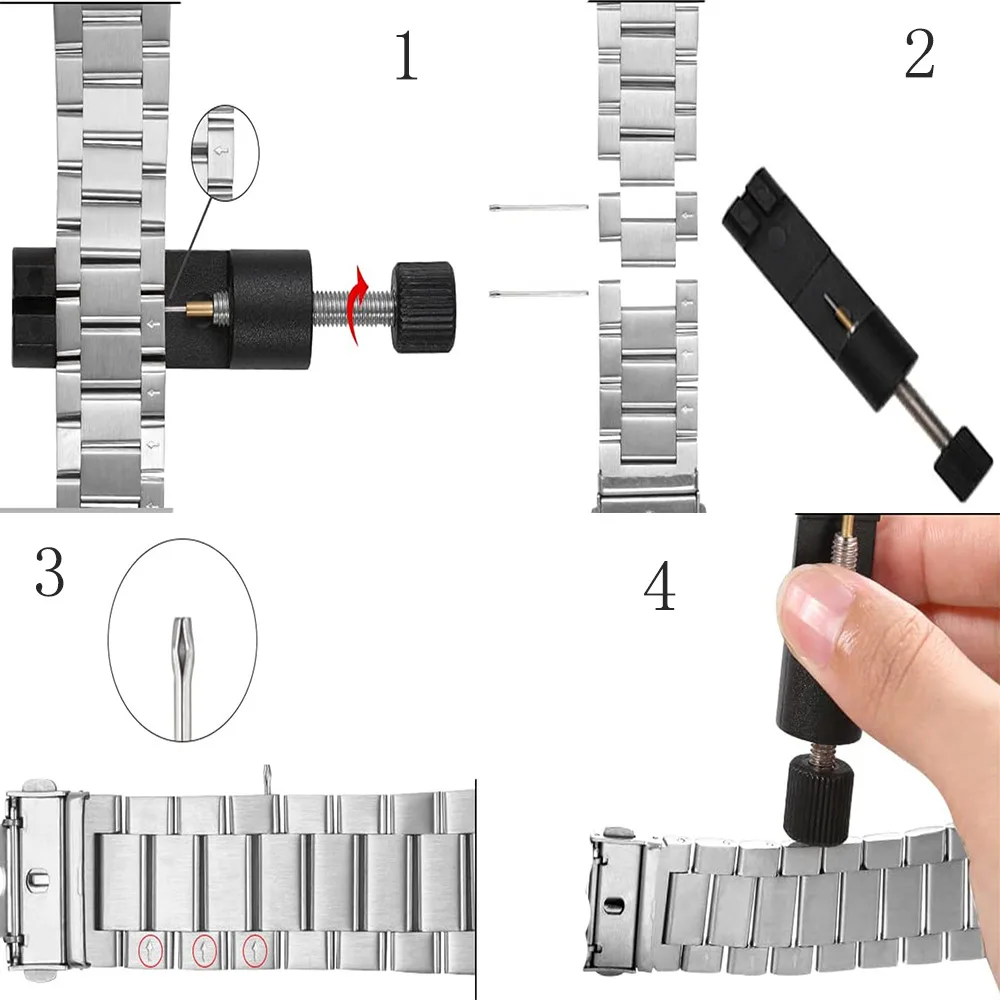 1

2

3

4