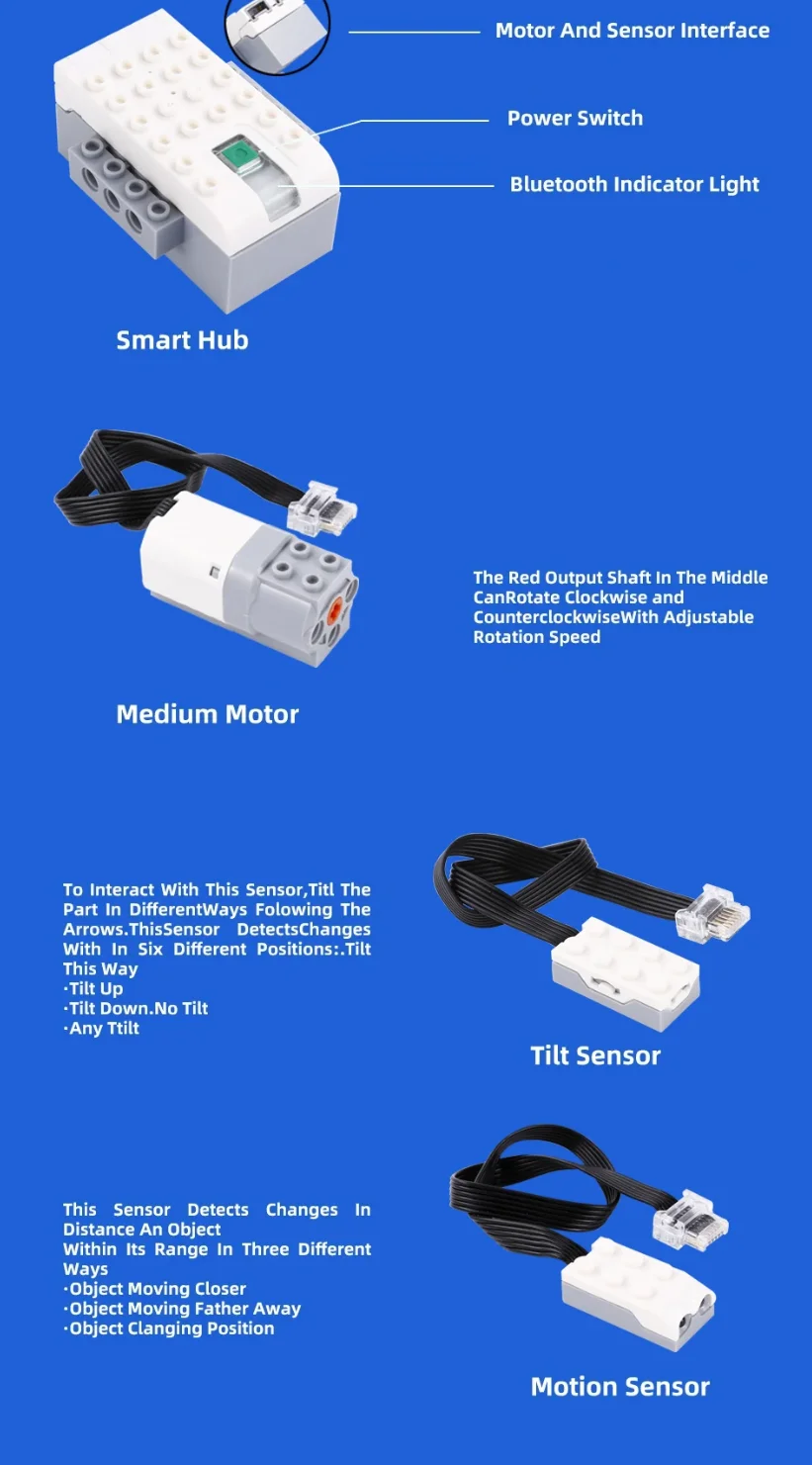 Motor And Sensor Interface

Power Switch

Bluetooth Indicator Light

Smart Hub

The Red Output Shaft In The Middle CanRotate Clockwise and CounterclockwiseWith Adjustable Rotation Speed

Medium Motor

To Interact With This Sensor,Titl The Part In DifferentWays Folowing The Arrows.ThisSensor DetectsChanges With In Six Different Positions:.Tilt This Way
·Tilt Up
·Tilt Down.No Tilt
·Any Ttilt

Tilt Sensor

This Sensor Detects Changes In Distance An Object
Within Its Range In Three Different Ways
·Object Moving Closer
·Object Moving Father Away
·Object Clanging Position

Motion Sensor