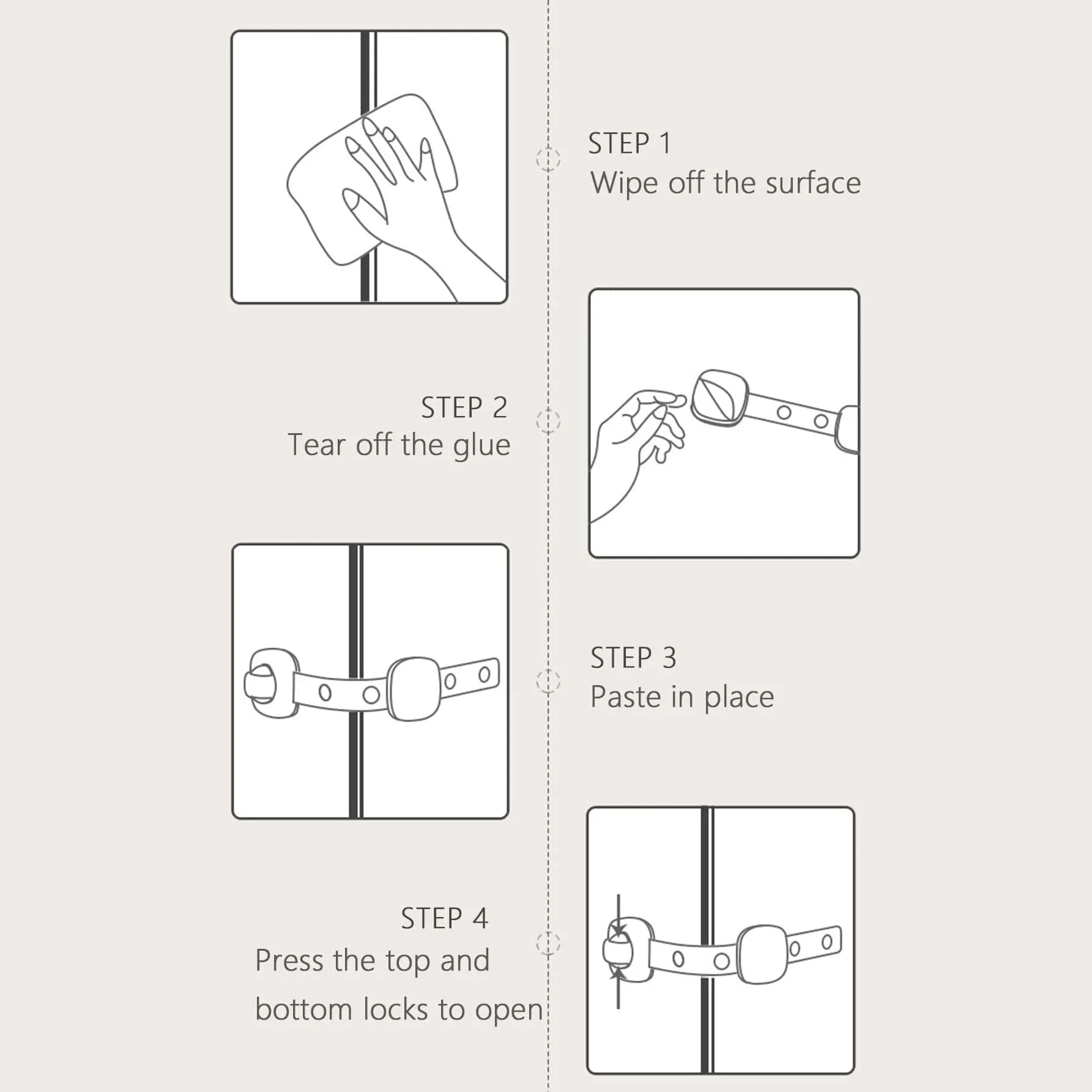 STEP 1
Wipe off the surface

STEP 2
Tear off the glue

STEP 3
Paste in place

STEP 4
Press the top and bottom locks to open