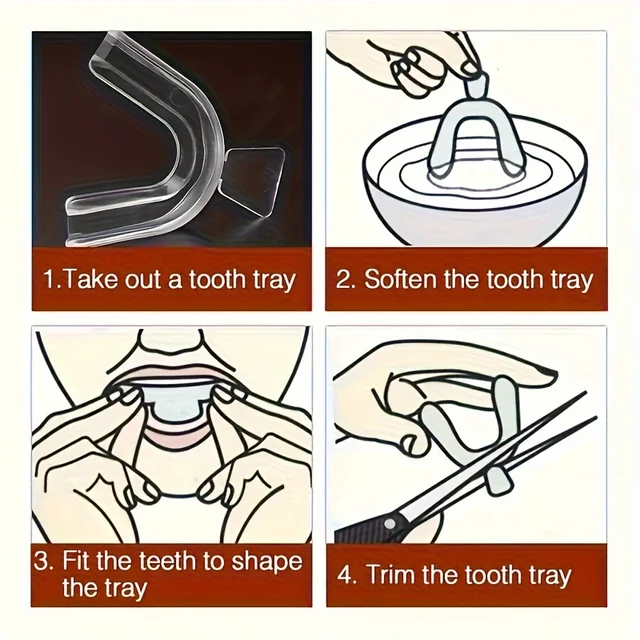 1.Take out a tooth tray

2. Soften the tooth tray

3. Fit the teeth to shape the tray

4. Trim the tooth tray