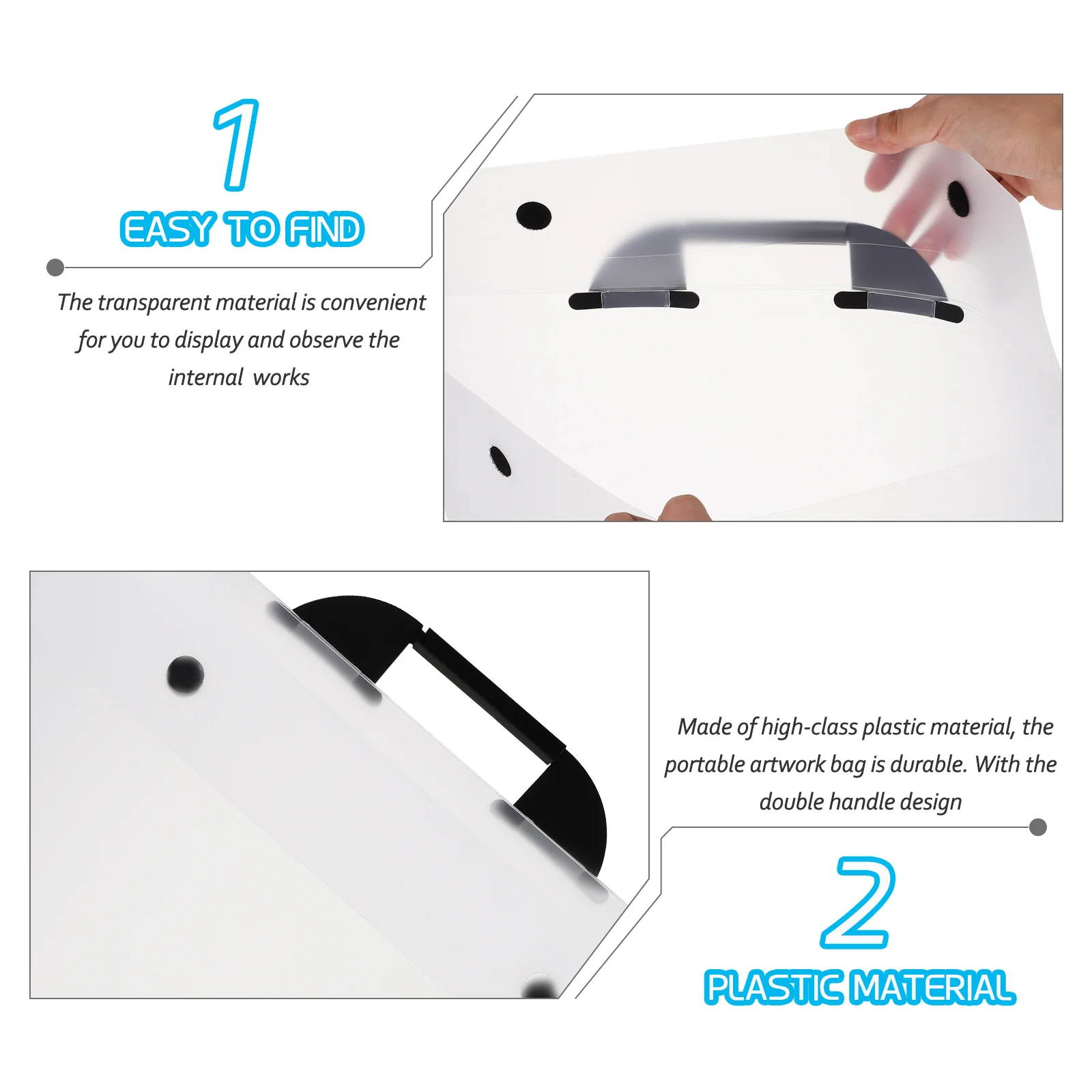 1

EASY TO FIND

The transparent material is convenient for you to display and observe the internal works

Made of high-class plastic material, the portable artwork bag is durable. With the double handle design

2

PLASTIC MATERIAL