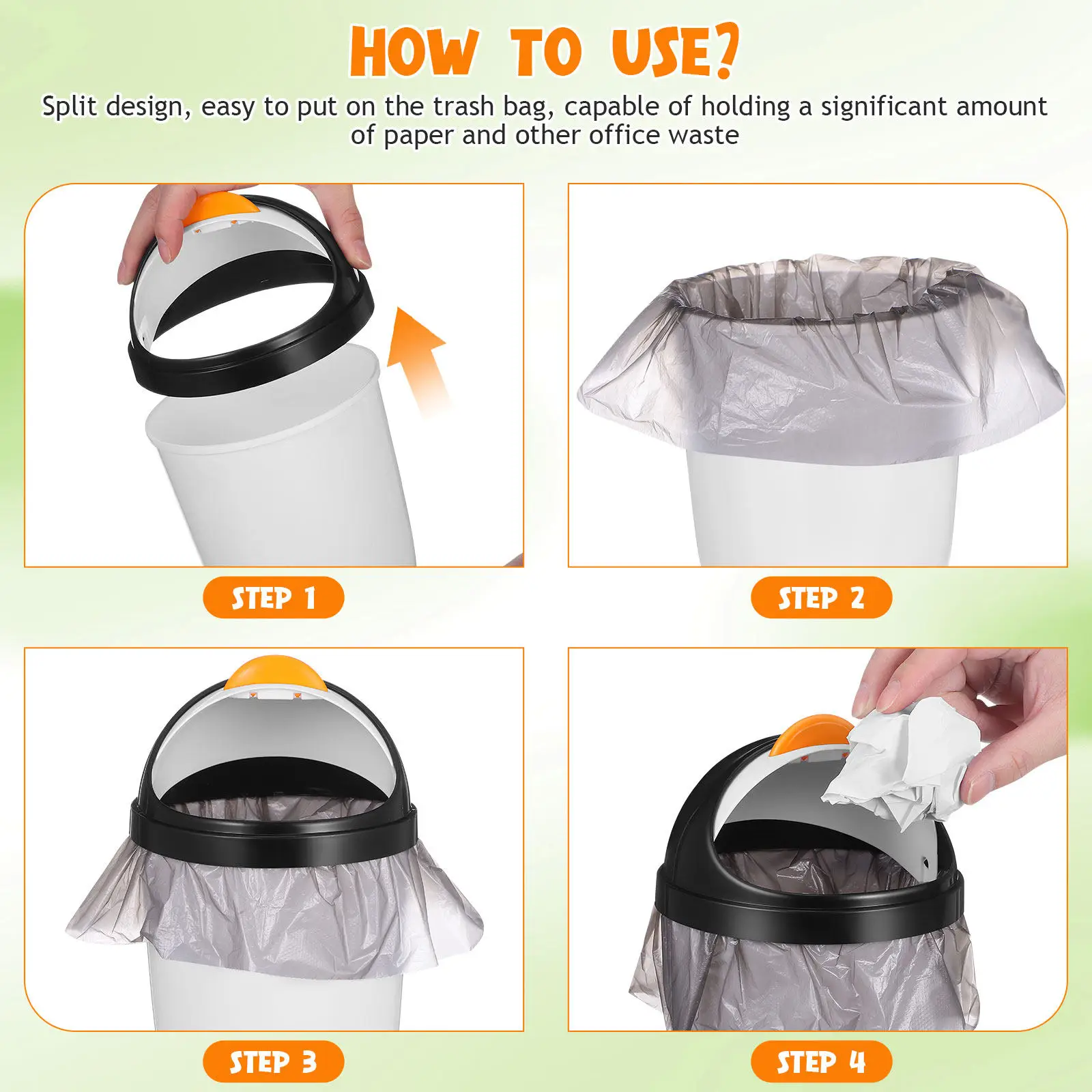 HOW TO USE?

Split design, easy to put on the trash bag, capable of holding a significant amount of paper and other office waste

STEP 1

STEP 2

STEP 3

STEP 4