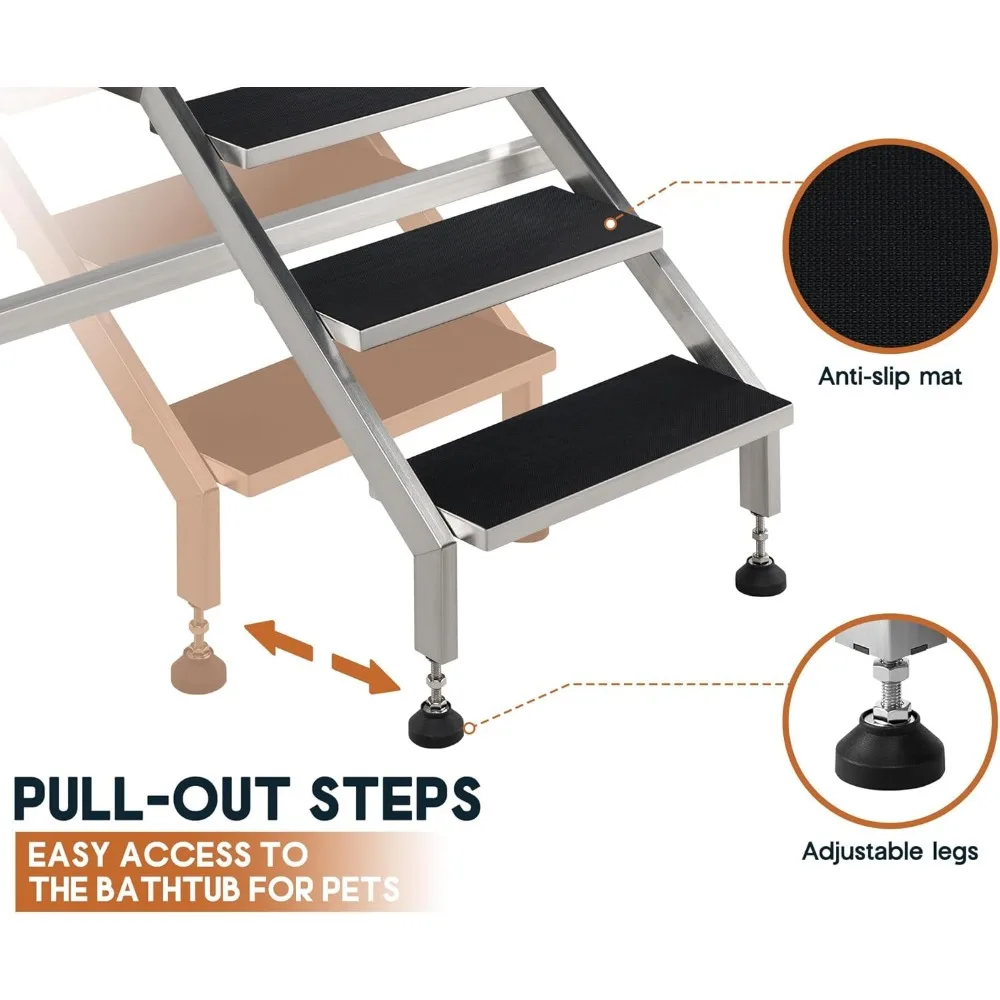 Anti-slip mat

Adjustable legs

PULL-OUT STEPS

EASY ACCESS TO THE BATHTUB FOR PETS