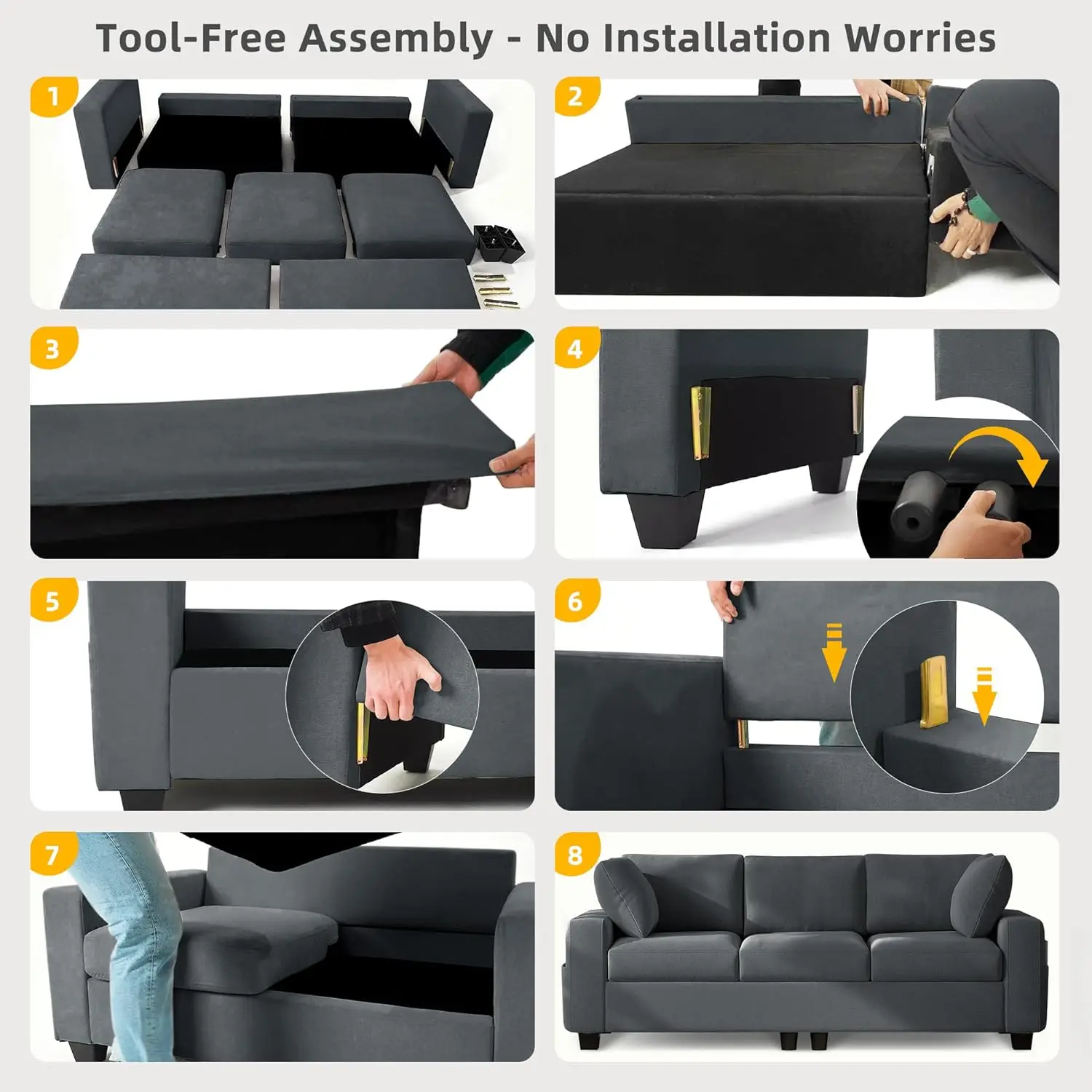 Tool-Free Assembly - No Installation Worries

1

2

3

4

5

6

7

8