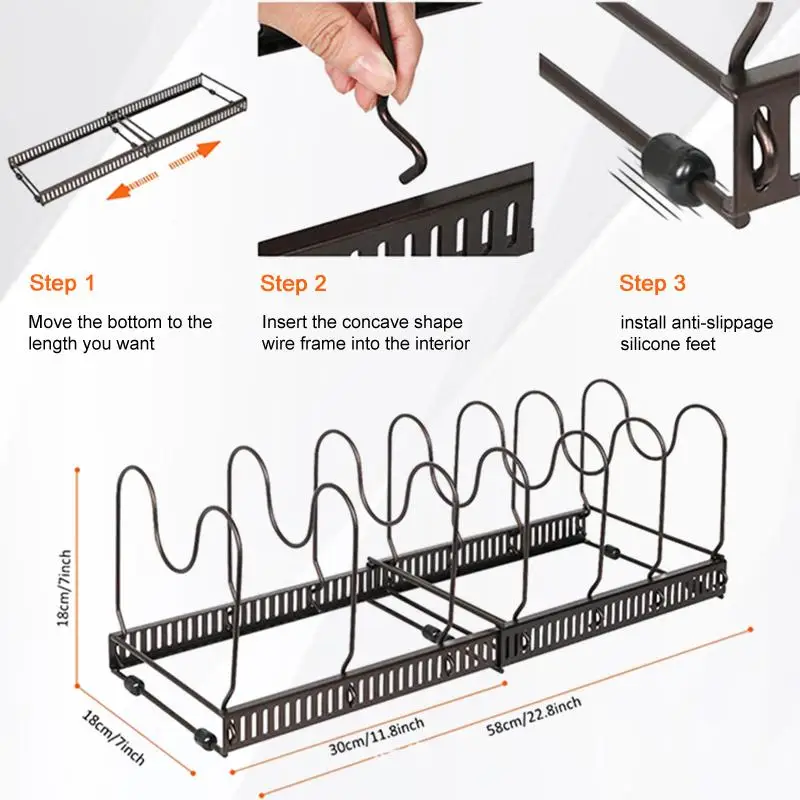 Step 1

Move the bottom to the length you want

Step 2

Insert the concave shape wire frame into the interior

Step 3

install anti-slippage silicone feet

18cm/7inch

18cm/7inch

30cm/11.8inch

58cm/22.8inch