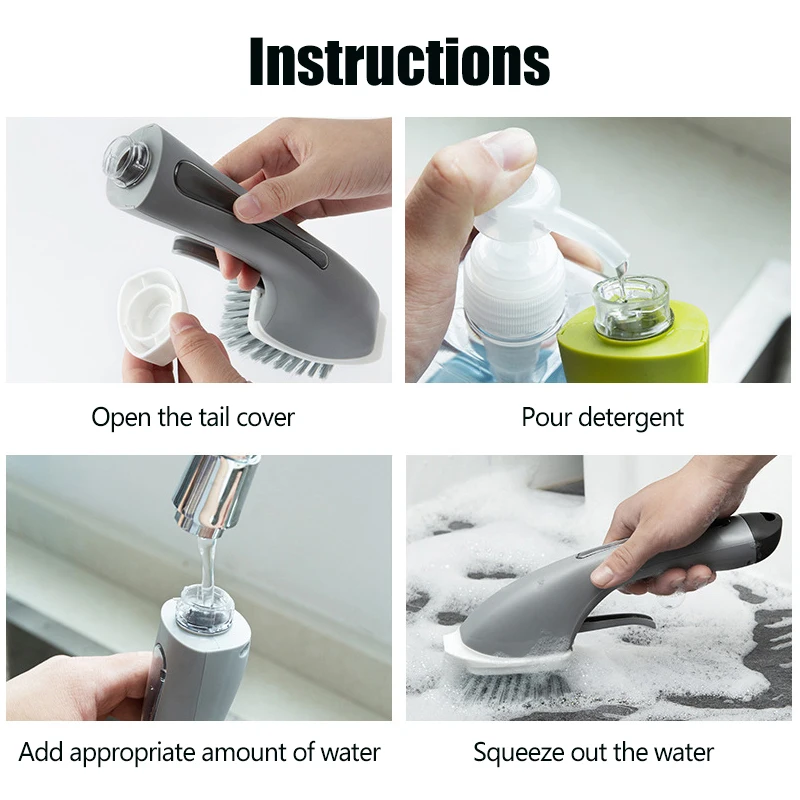 Instructions

Open the tail cover

Pour detergent

Add appropriate amount of water

Squeeze out the water