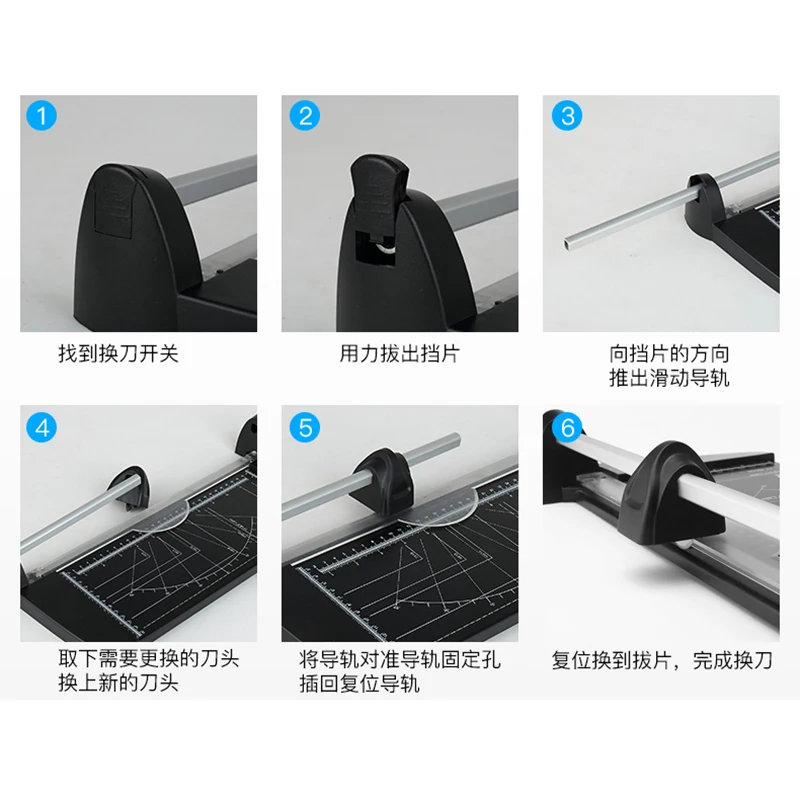 1

找到换刀开关

2

用力拔出挡片

3

向挡片的方向
推出滑动导轨

4

取下需要更换的刀头
换上新的刀头

5

将导轨对准导轨固定孔
插回复位导轨

6

复位换到拔片，完成换刀