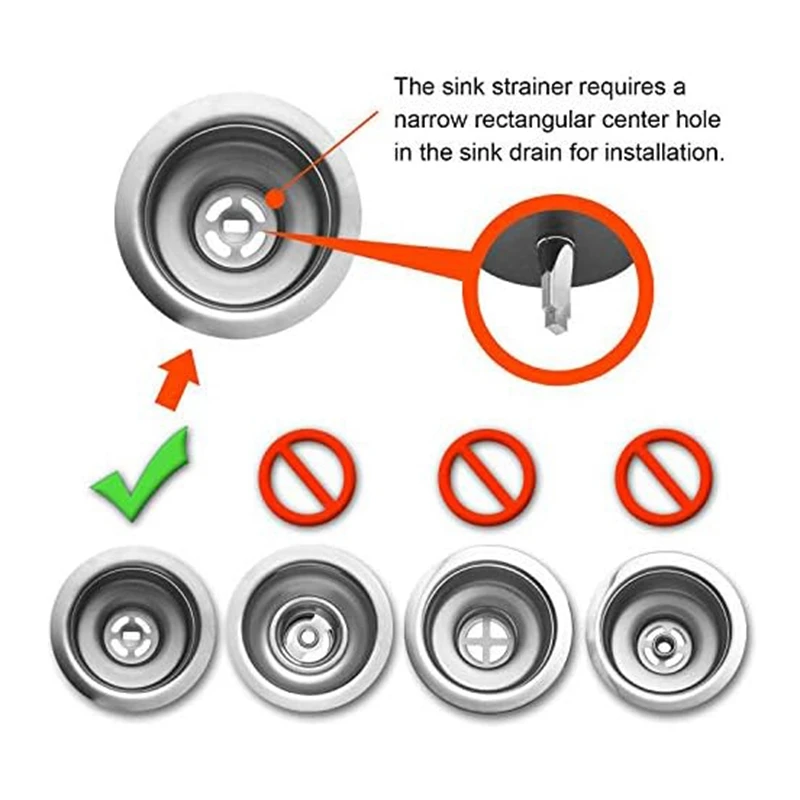 The sink strainer requires a narrow rectangular center hole in the sink drain for installation.