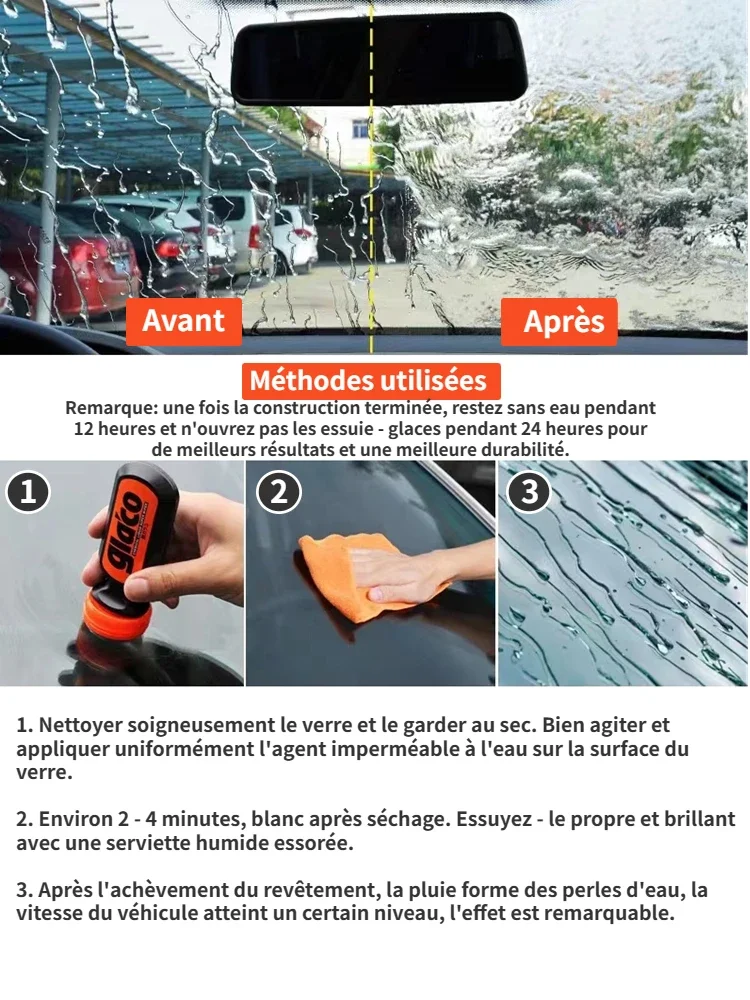 Avant

Après

Méthodes utilisées

Remarque: une fois la construction terminée, restez sans eau pendant 12 heures et n'ouvrez pas les essuie - glaces pendant 24 heures pour de meilleurs résultats et une meilleure durabilité.

1

glaco

2

3

1. Nettoyer soigneusement le verre et le garder au sec. Bien agiter et appliquer uniformément l'agent imperméable à l'eau sur la surface du verre.

2. Environ 2 - 4 minutes, blanc après séchage. Essuyez - le propre et brillant avec une serviette humide essorée.

3. Après l'achèvement du revêtement, la pluie forme des perles d'eau, la vitesse du véhicule atteint un certain niveau, l'effet est remarquable.