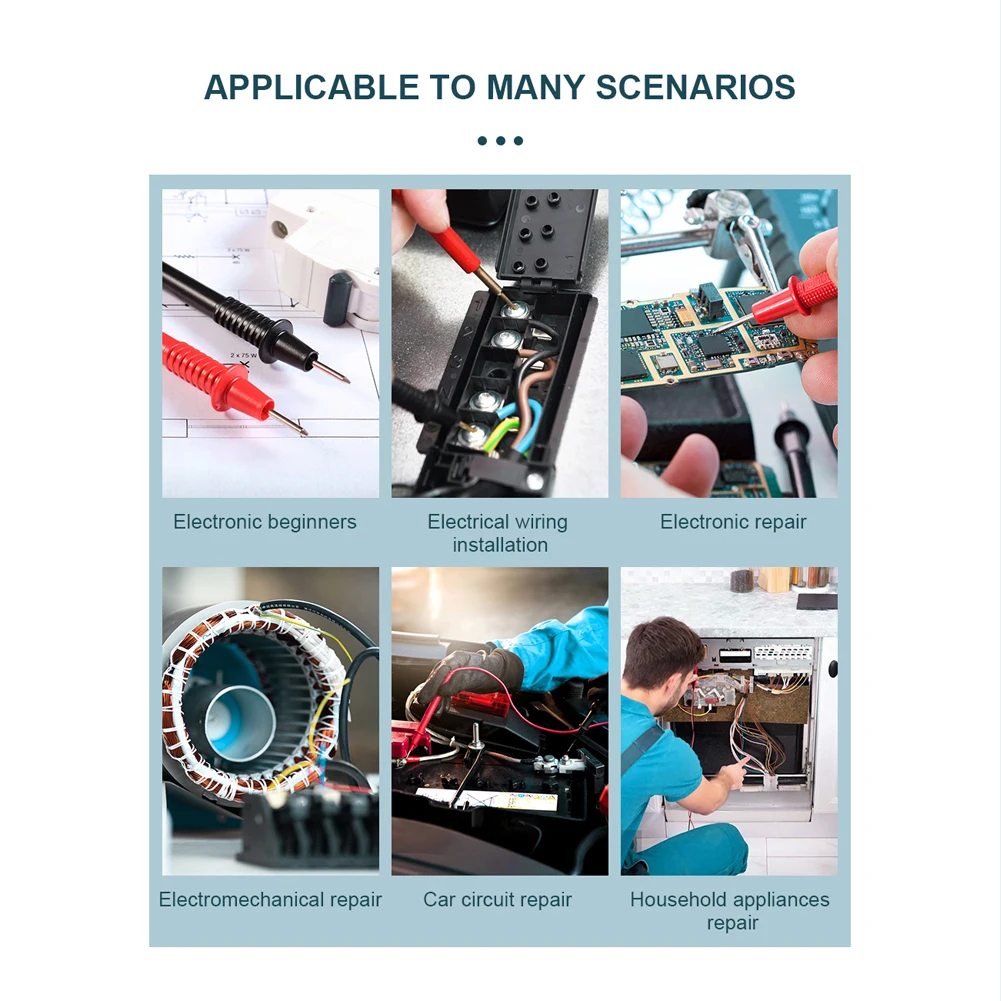 APPLICABLE TO MANY SCENARIOS

Electronic beginners

Electrical wiring installation

Electronic repair

Electromechanical repair

Car circuit repair

Household appliances repair