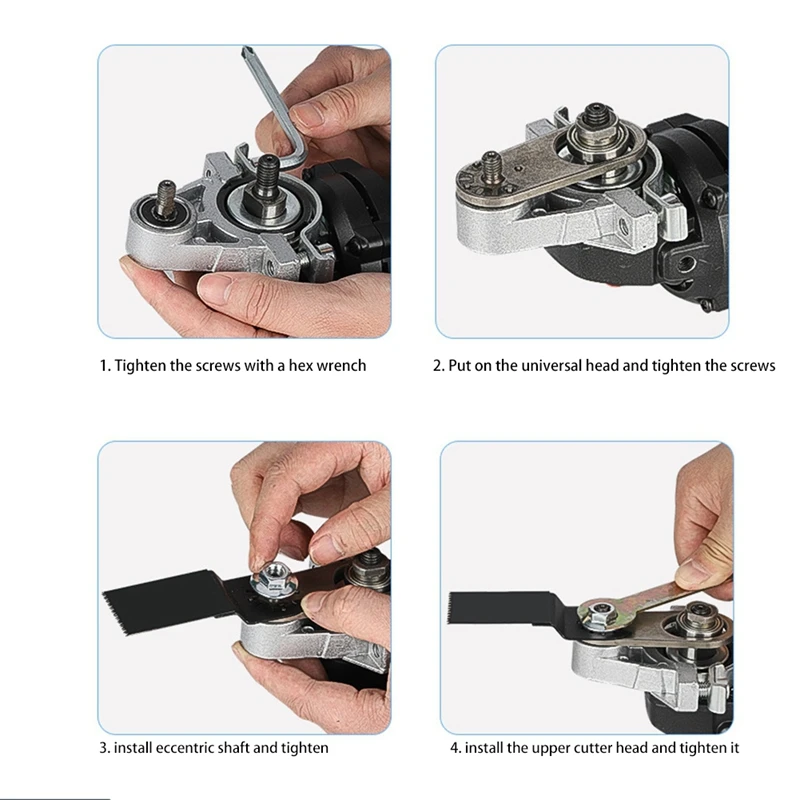 1. Tighten the screws with a hex wrench

2. Put on the universal head and tighten the screws

3. install eccentric shaft and tighten

4. install the upper cutter head and tighten it