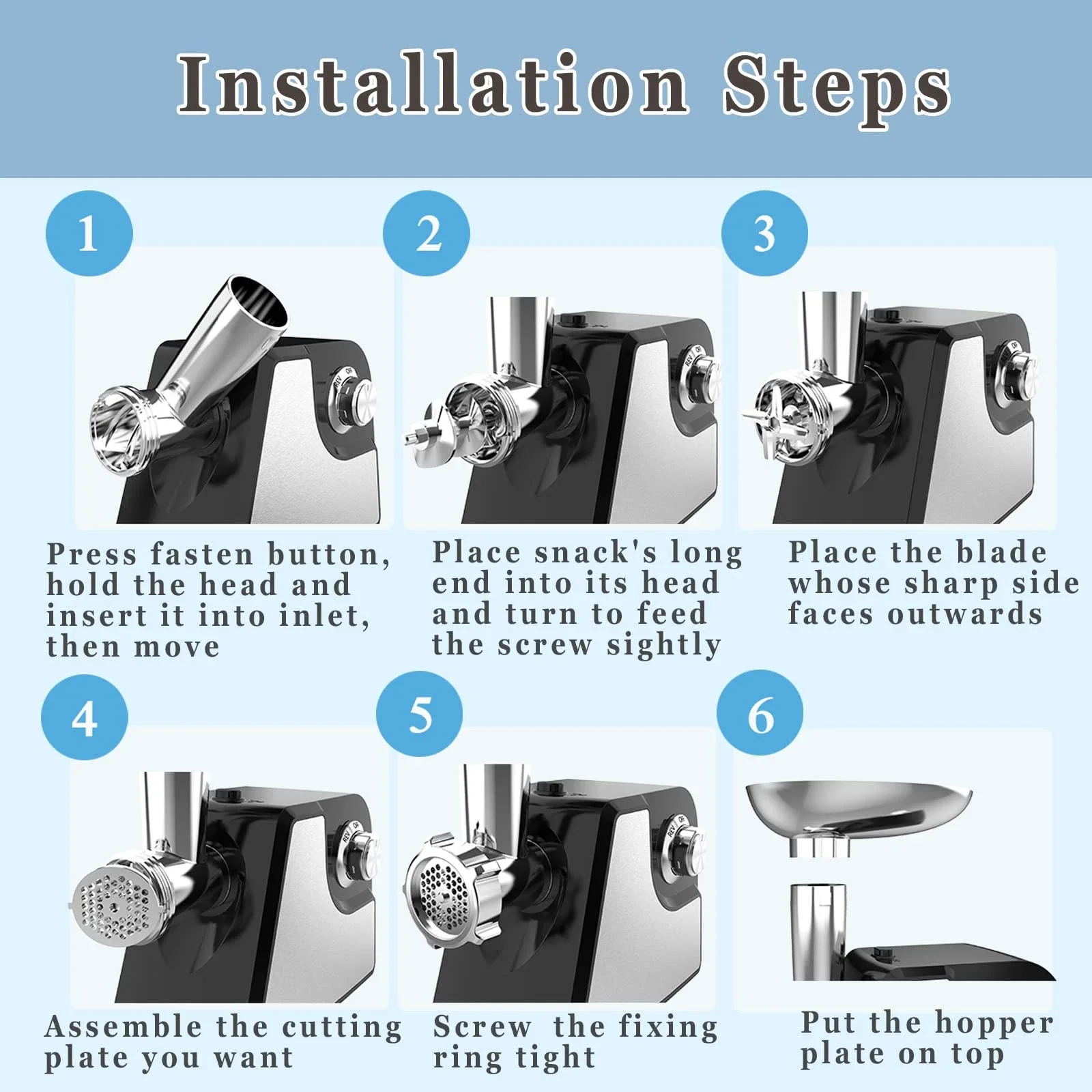 Installation Steps

1

Press fasten button, hold the head and insert it into inlet, then move

2

Place snack's long end into its head and turn to feed the screw sightly

3

Place the blade whose sharp side faces outwards

4

Assemble the cutting plate you want

5

Screw the fixing ring tight

6

Put the hopper plate on top