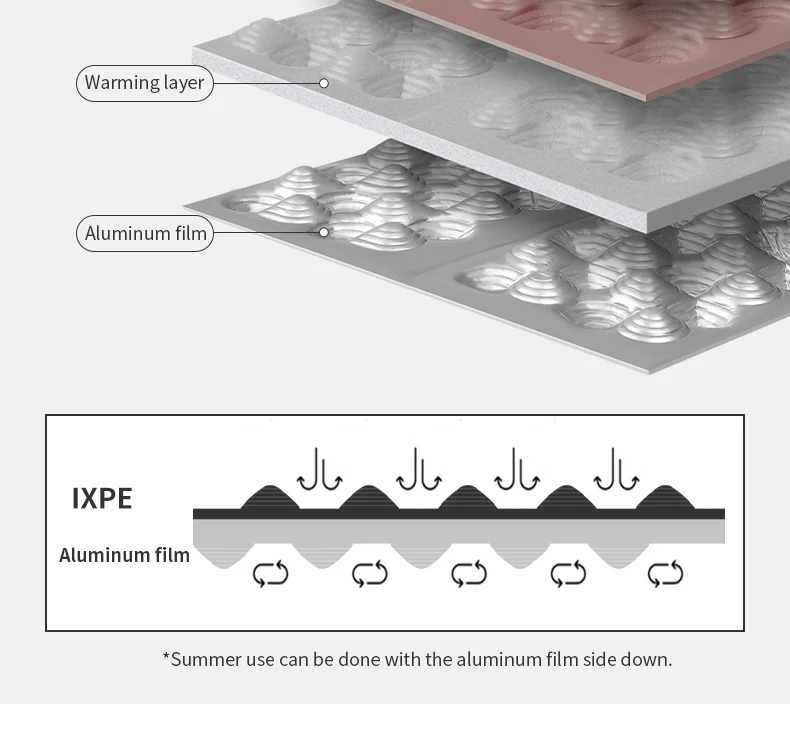 Warming layer

Aluminum film

IXPE

Aluminum film

*Summer use can be done with the aluminum film side down.