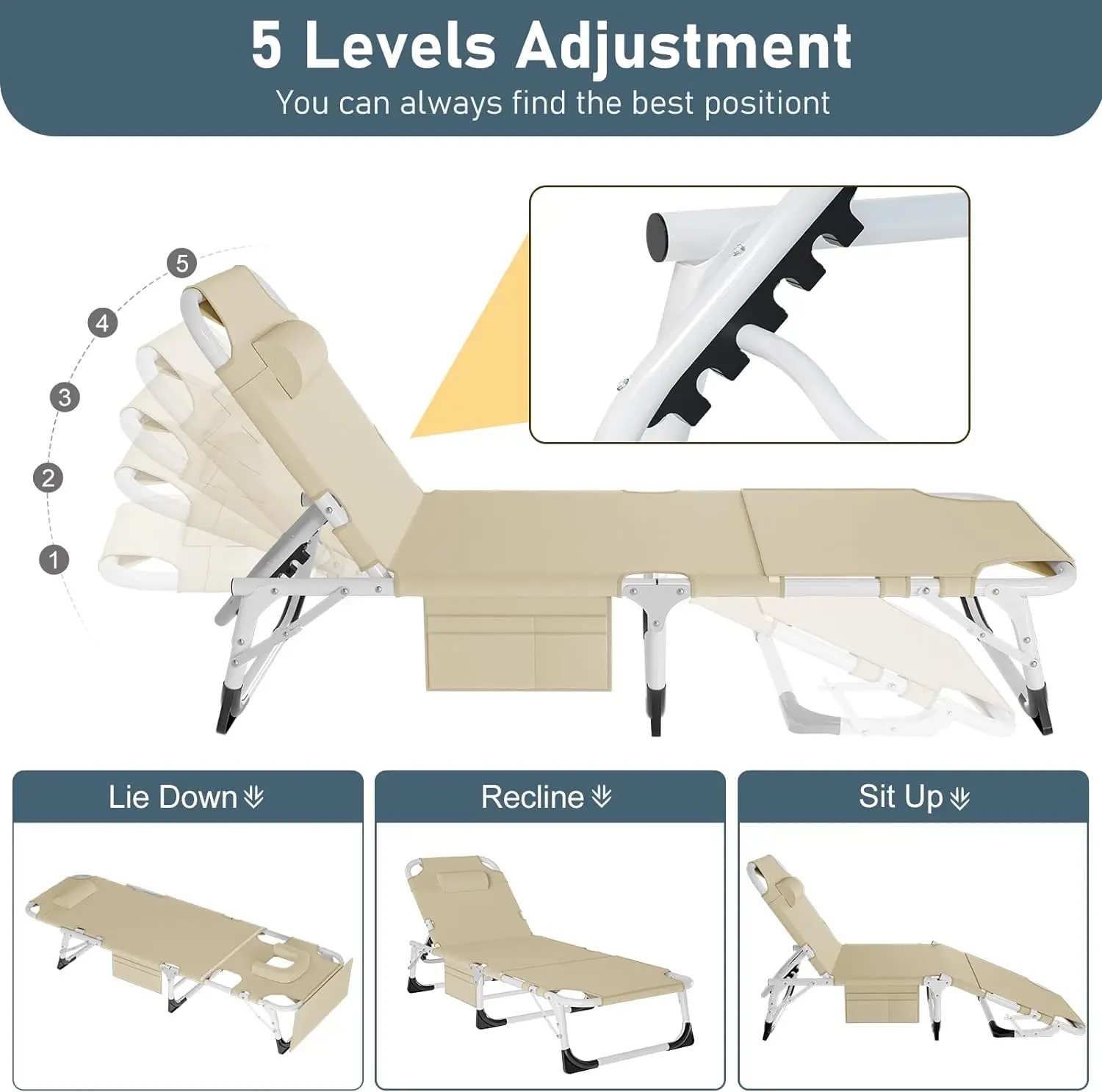 5 Levels Adjustment
You can always find the best positiont

5
4
3
2
1

Lie Down
Recline
Sit Up