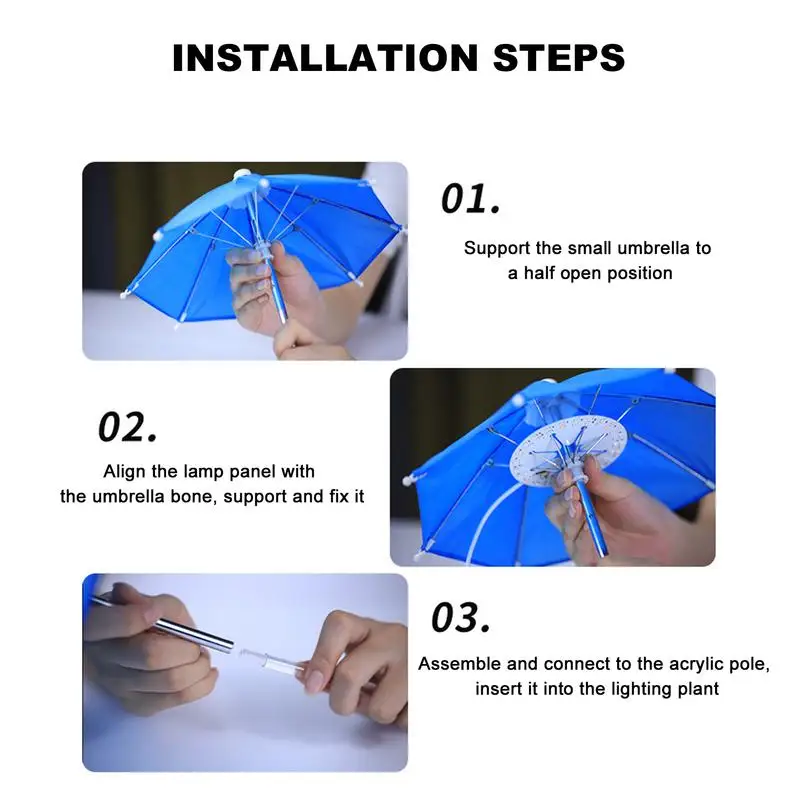 INSTALLATION STEPS

01.

Support the small umbrella to a half open position

02.

Align the lamp panel with the umbrella bone, support and fix it

03.

Assemble and connect to the acrylic pole, insert it into the lighting plant