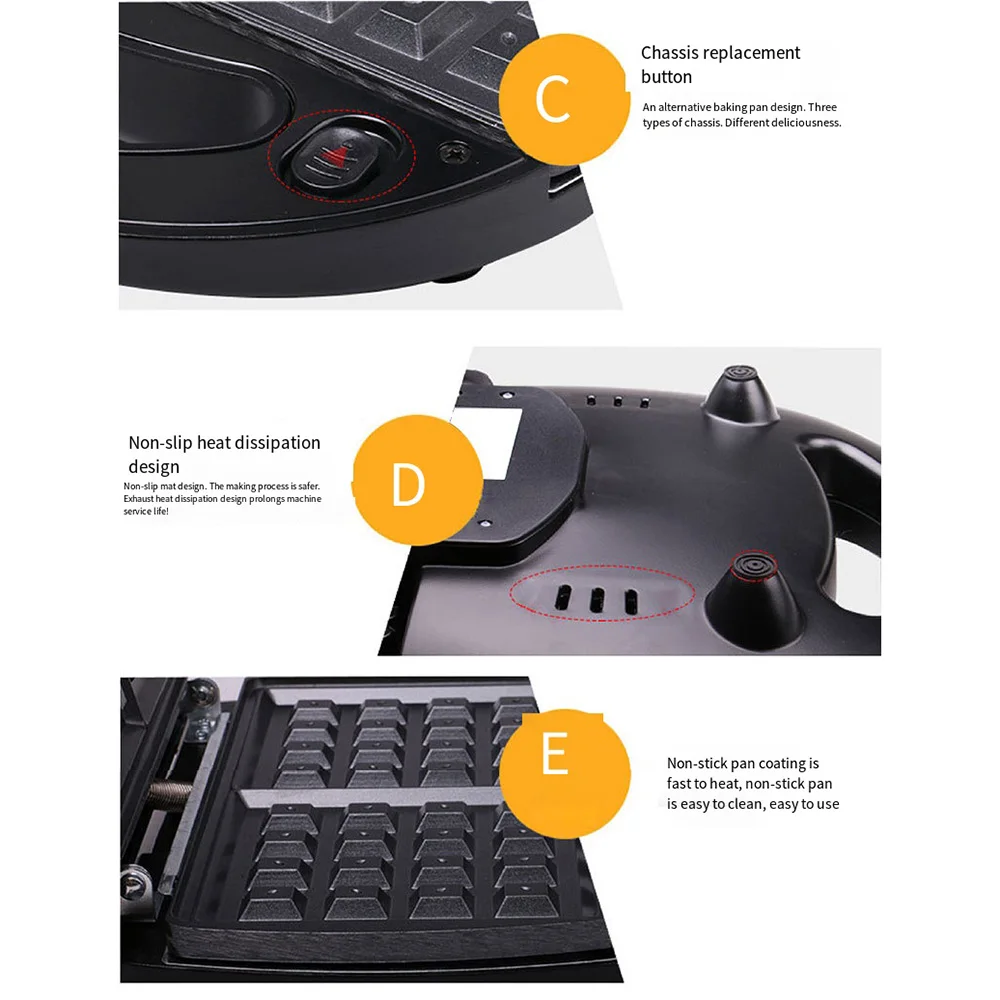 C

Chassis replacement button

An alternative baking pan design. Three types of chassis. Different deliciousness.

Non-slip heat dissipation design

Non-slip mat design. The making process is safer. Exhaust heat dissipation design prolongs machine service life!

D

E

Non-stick pan coating is fast to heat, non-stick pan is easy to clean, easy to use