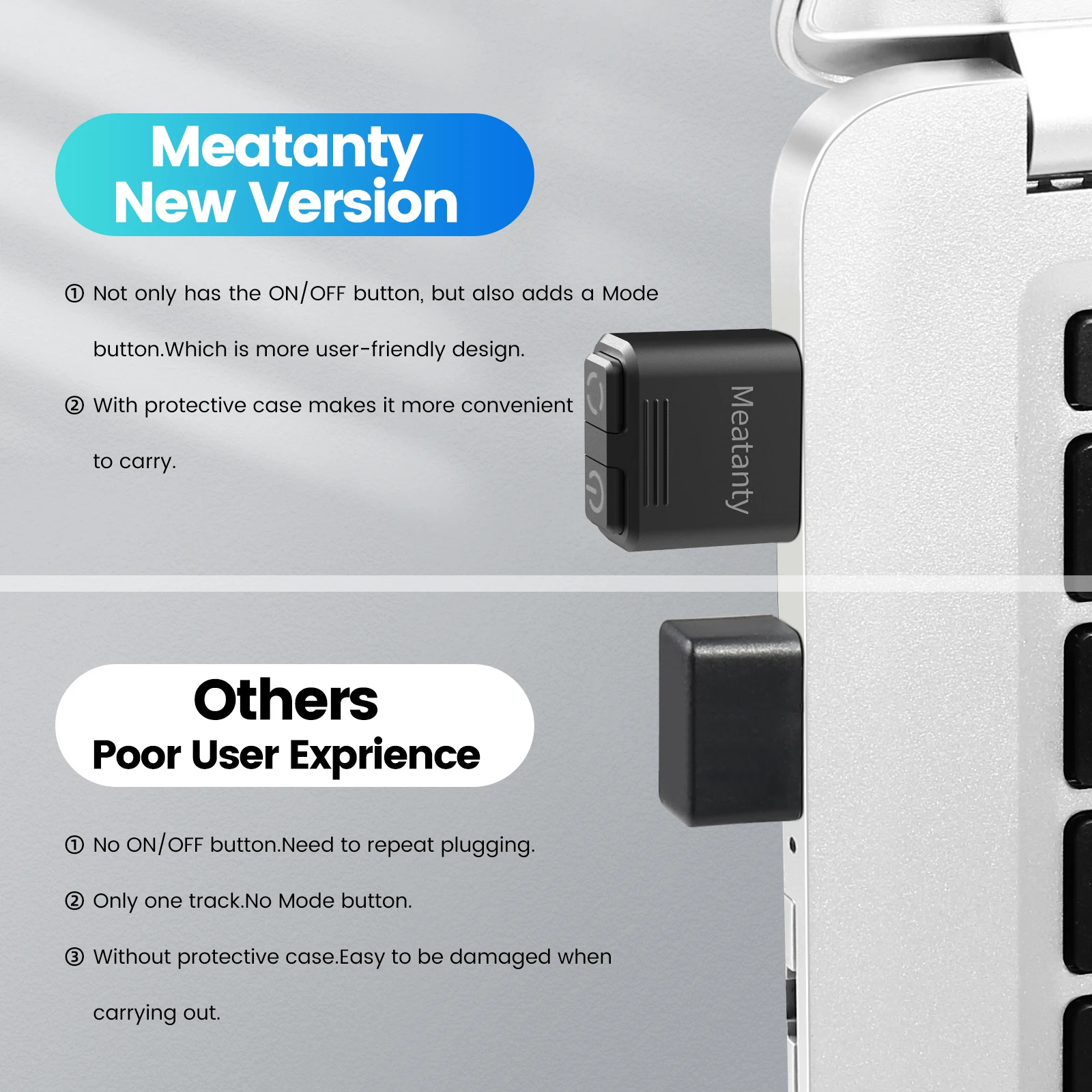 Meatanty
New Version

① Not only has the ON/OFF button, but also adds a Mode button.Which is more user-friendly design.

② With protective case makes it more convenient to carry.

Meatanty

Others
Poor User Exprience

① No ON/OFF button.Need to repeat plugging.

② Only one track.No Mode button.

③ Without protective case.Easy to be damaged when carrying out.