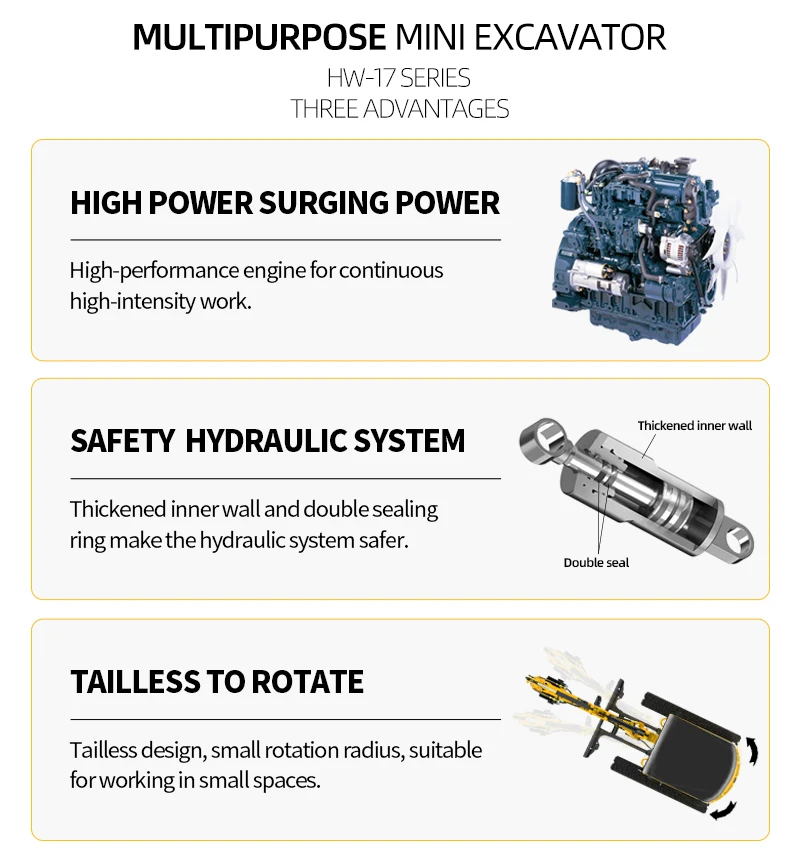 MULTIPURPOSE MINI EXCAVATOR
HW-17 SERIES
THREE ADVANTAGES

HIGH POWER SURGING POWER

High-performance engine for continuous high-intensity work.

SAFETY HYDRAULIC SYSTEM

Thickened inner wall and double sealing ring make the hydraulic system safer.

Thickened inner wall

Double seal

TAILLESS TO ROTATE

Tailless design, small rotation radius, suitable for working in small spaces.