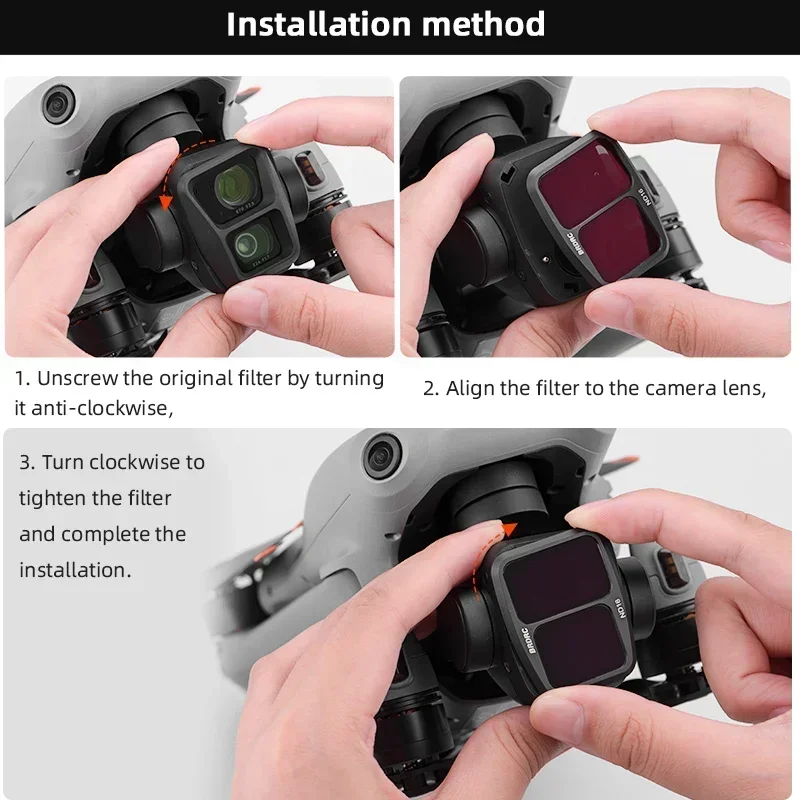 Installation method

BRDRC
ND16

1. Unscrew the original filter by turning it anti-clockwise,

2. Align the filter to the camera lens,

3. Turn clockwise to tighten the filter and complete the installation.

BRDRC
ND16