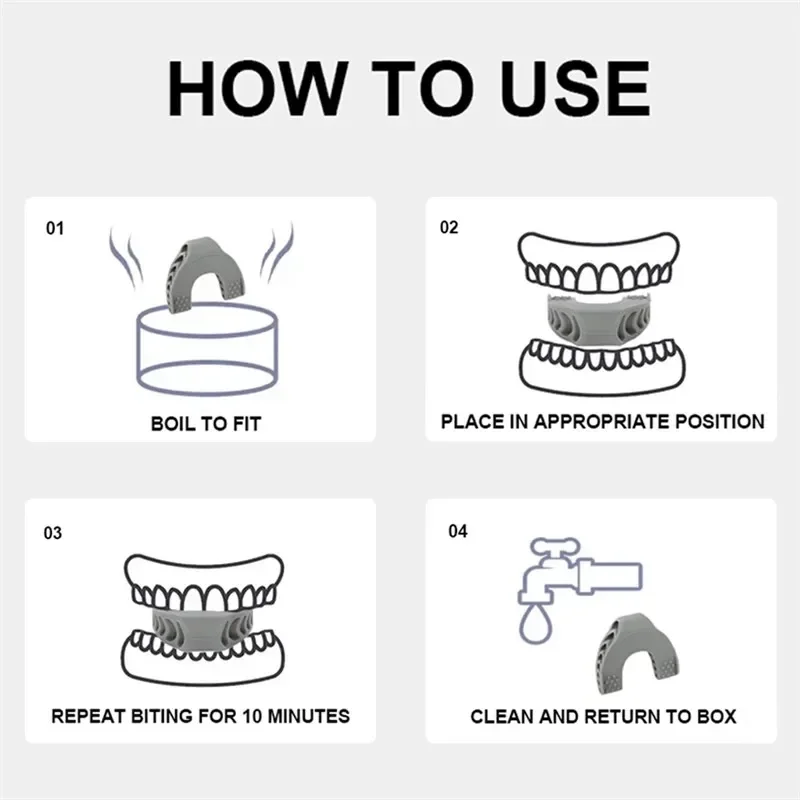 HOW TO USE

01

BOIL TO FIT

02

PLACE IN APPROPRIATE POSITION

03

REPEAT BITING FOR 10 MINUTES

04

CLEAN AND RETURN TO BOX